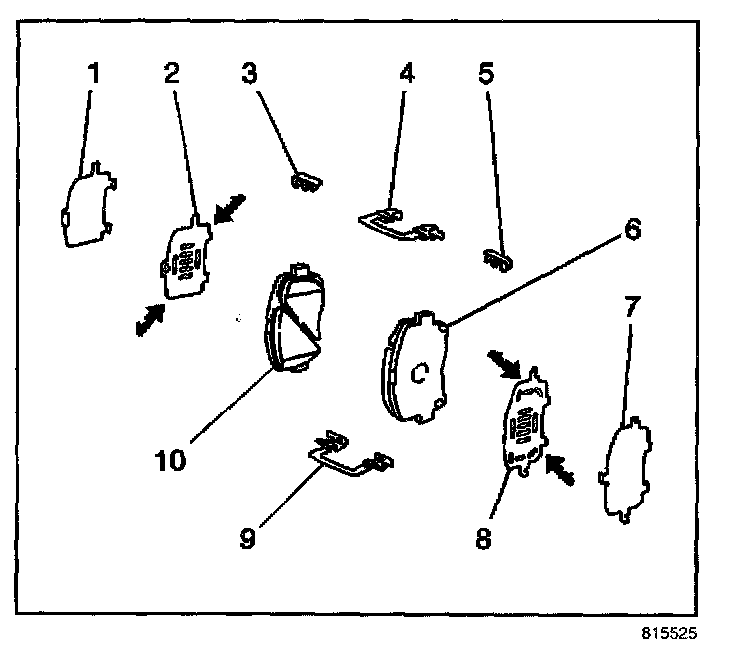 1
2
3
4
5
6
7
10
9
8
815525