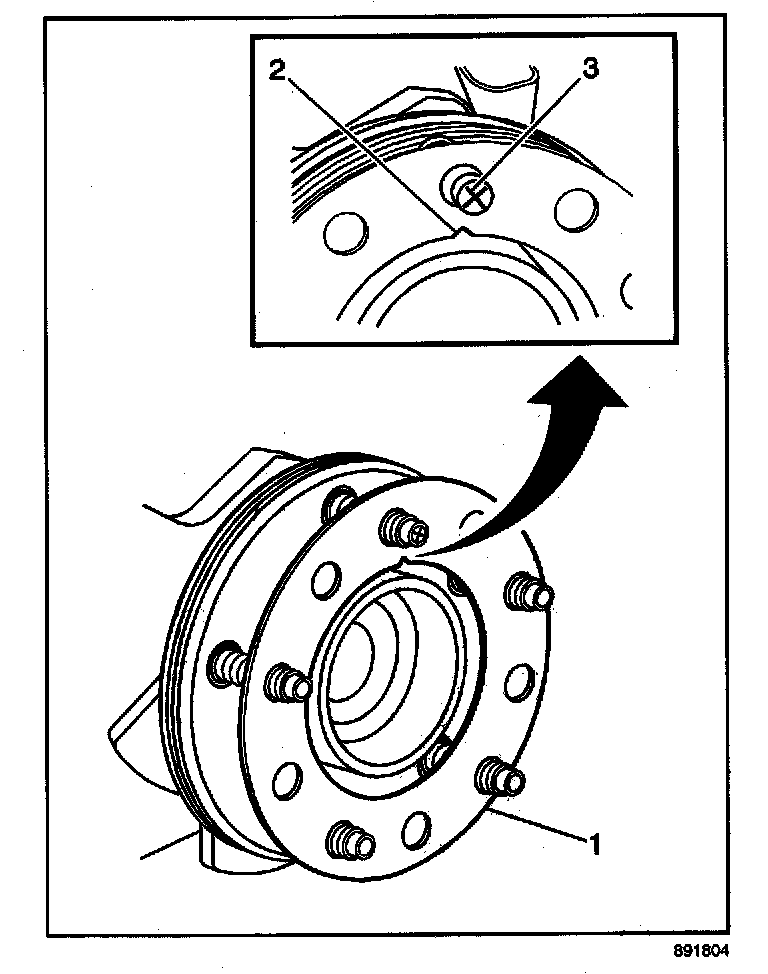 2
3
1
891804