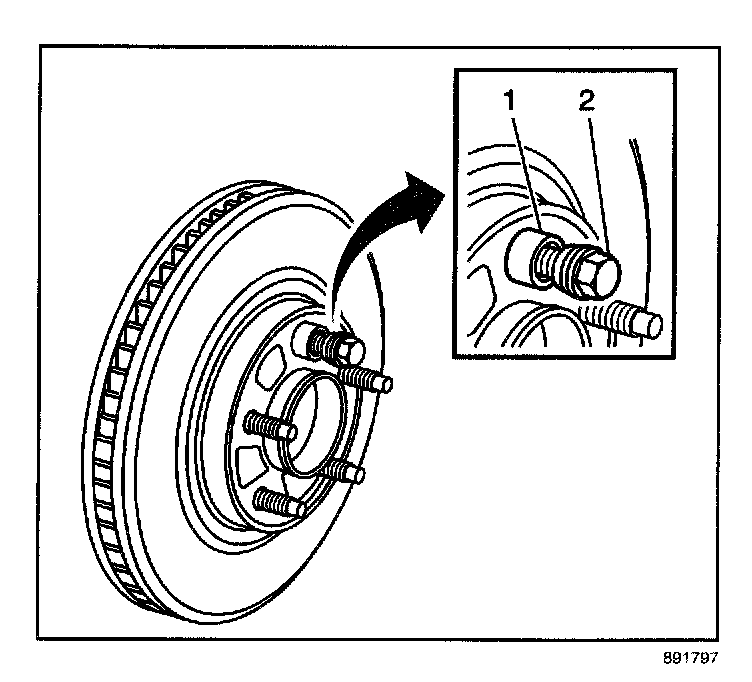 1
2

891797