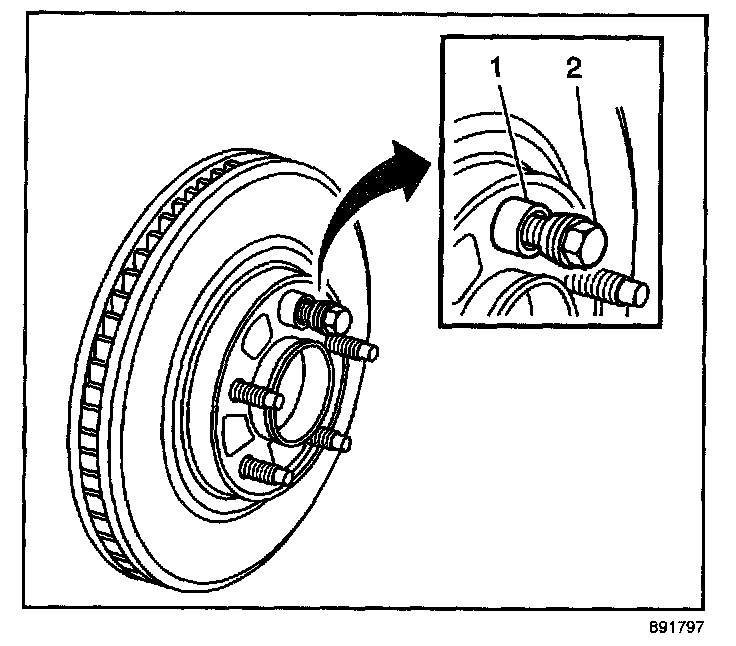 1
2
891797