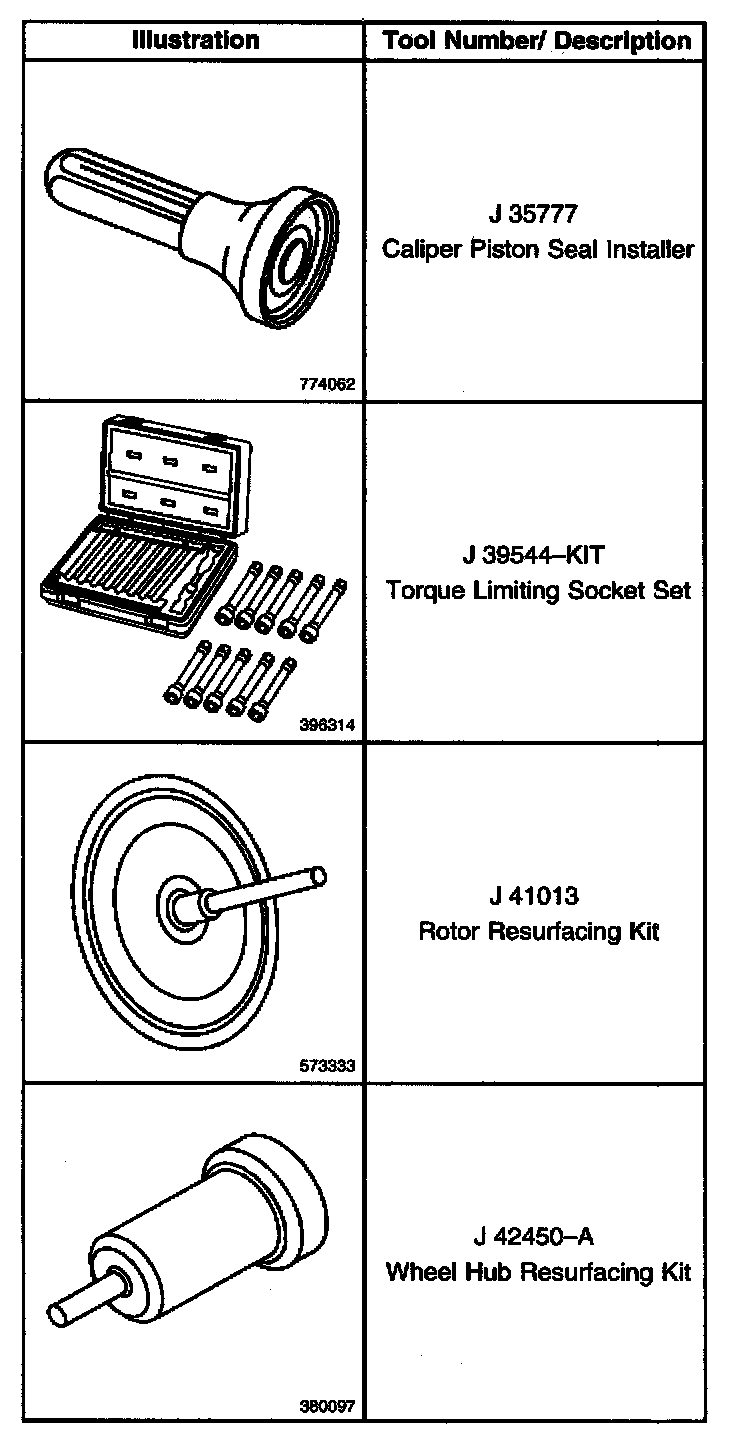 | Illustration | Tool Number/ Description |
|---|---|
| 774062 | J 35777 Caliper Piston Seal Installer |
| 396314 | J 39544–KIT Torque Limiting Socket Set |
| 573333 | J 41013 Rotor Resurfacing Kit |
| 380097 | J 42450–A Wheel Hub Resurfacing Kit |