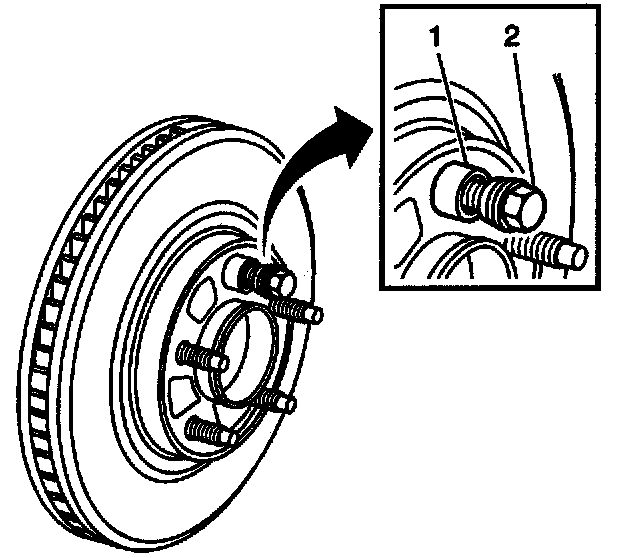 1
2