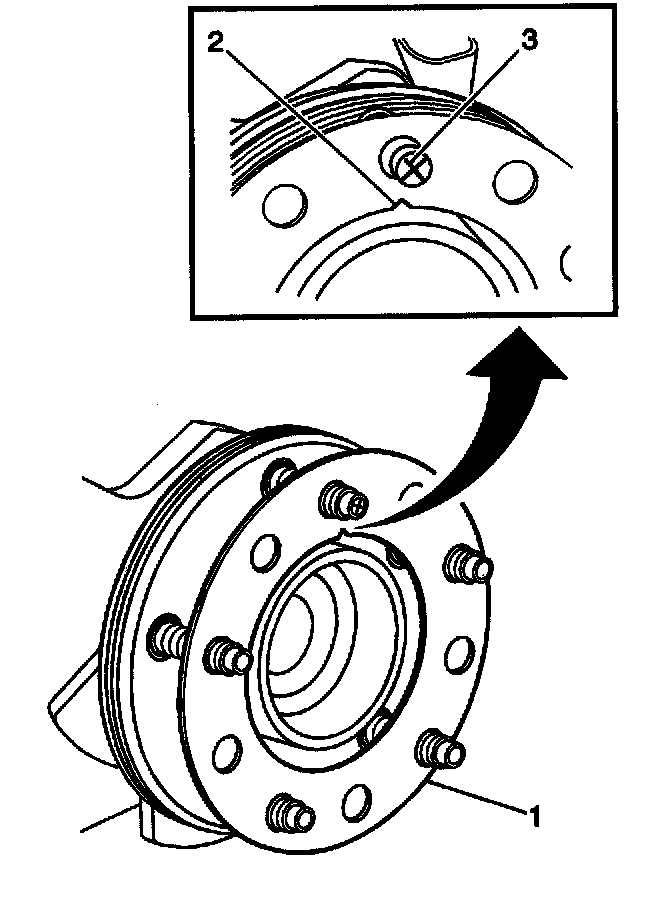 2
3
1