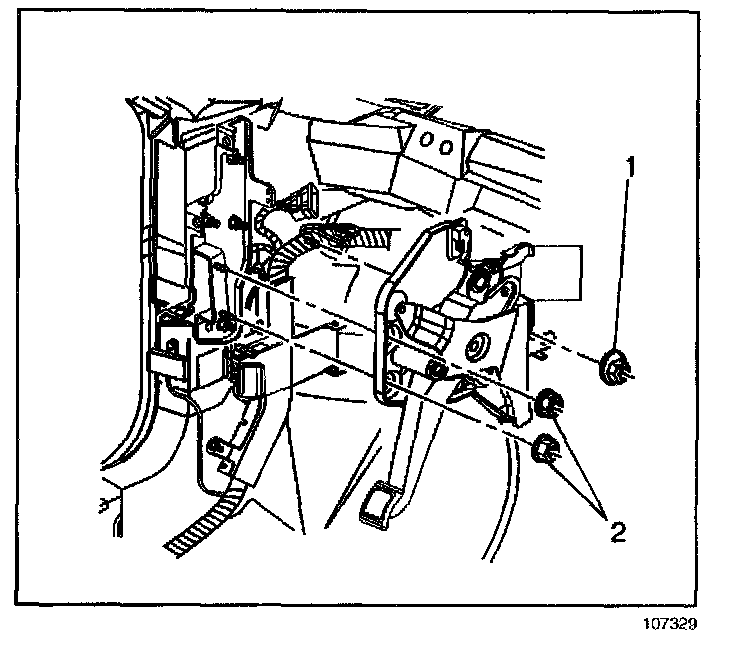 1

2

107329