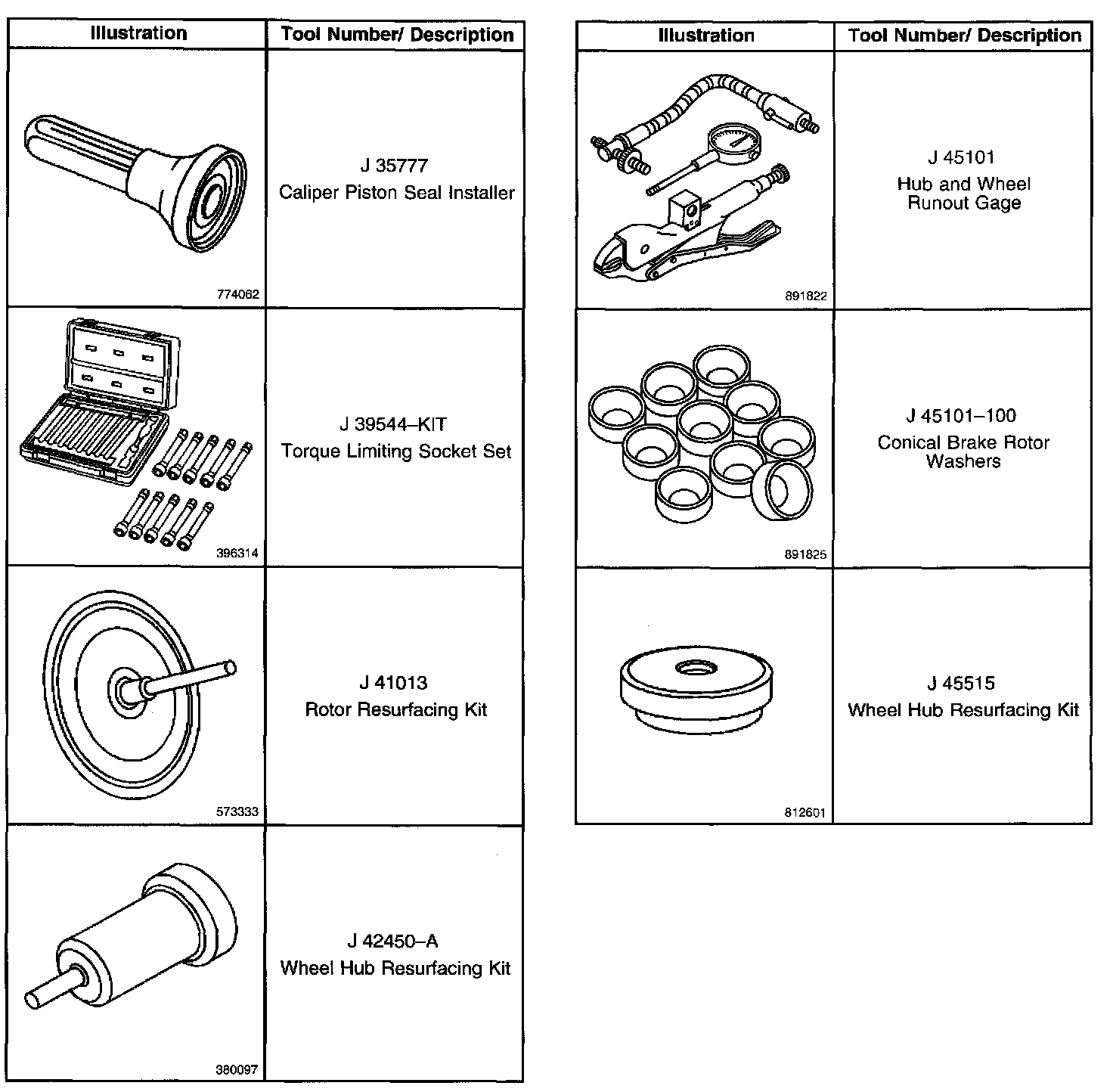 | Illustration | Tool Number/ Description |
|---|---|
| 774062 | J 35777 Caliper Piston Seal Installer |
| 396314 | J 39544–KIT Torque Limiting Socket Set |
| 573333 | J 41013 Rotor Resurfacing Kit |
| 380097 | J 42450–A Wheel Hub Resurfacing Kit |

| Illustration | Tool Number/ Description |
|---|---|
| 891822 | J 45101 Hub and Wheel Runout Gage |
| 891825 | J 45101–100 Conical Brake Rotor Washers |
| 812601 | J 45515 Wheel Hub Resurfacing Kit |