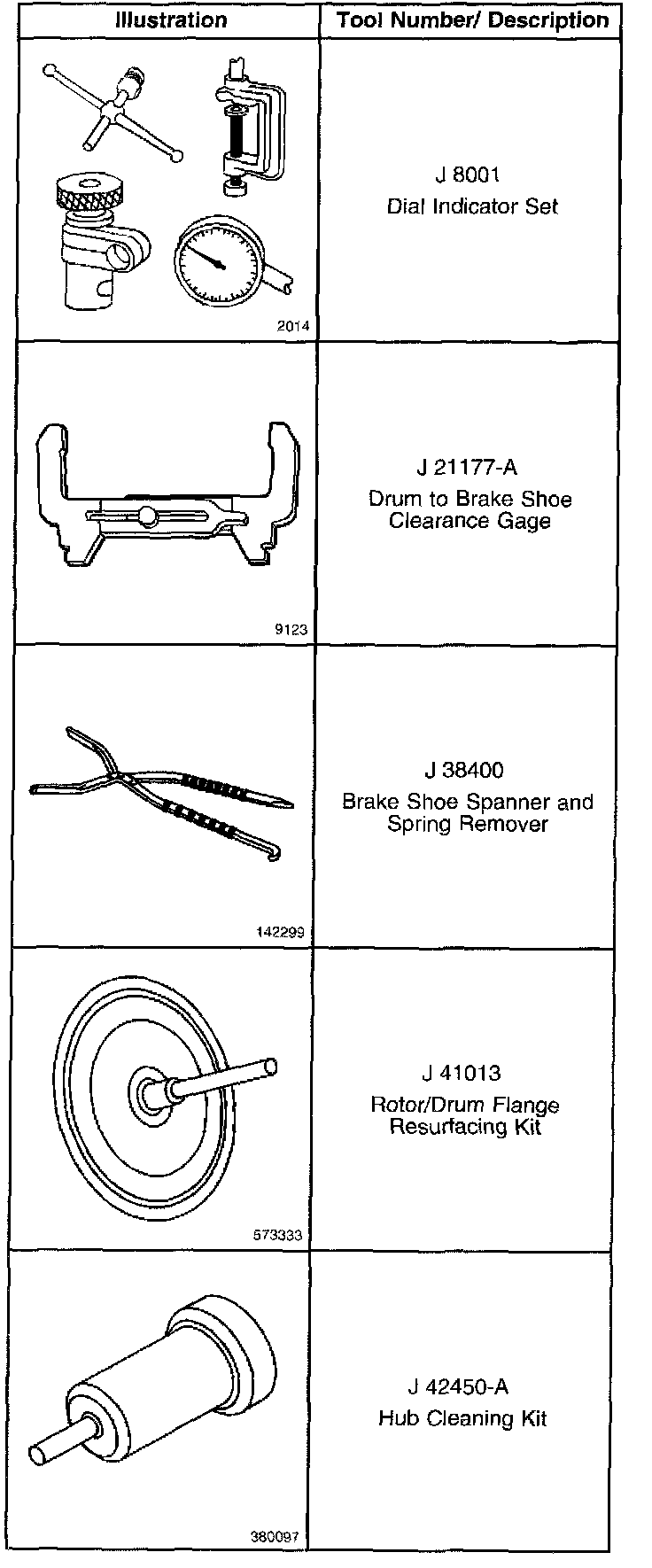 | Illustration | Tool Number/ Description |
|---|---|
| 2014 | J 8001 Dial Indicator Set |
| 9123 | J 21177-A Drum to Brake Shoe Clearance Gage |
| 142299 | J 38400 Brake Shoe Spanner and Spring Remover |
| 573333 | J 41013 Rotor/Drum Flange Resurfacing Kit |
| 380097 | J 42450-A Hub Cleaning Kit |