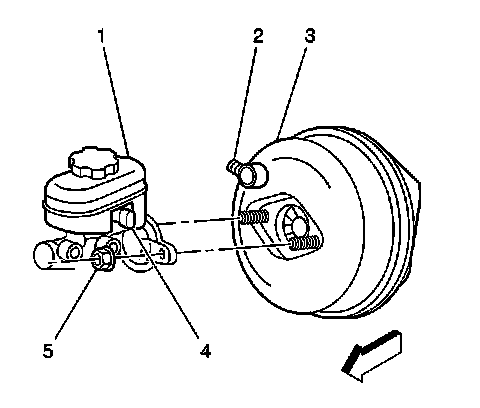 1
2
3
5
4