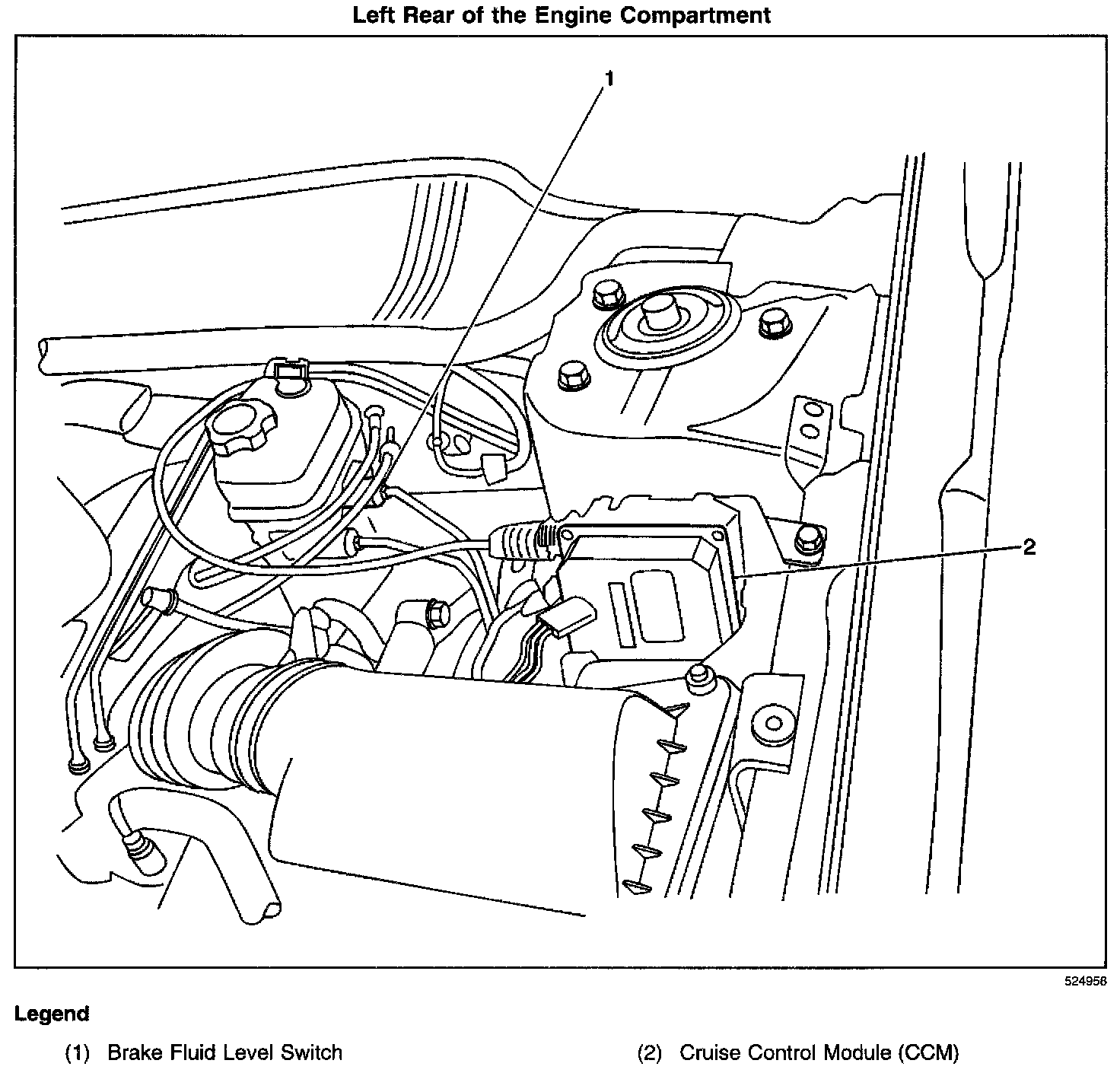 Left Rear of the Engine Compartment

1

2

524956

Legend

(1) Brake Fluid Level Switch

(2) Cruise Control Module (CCM)