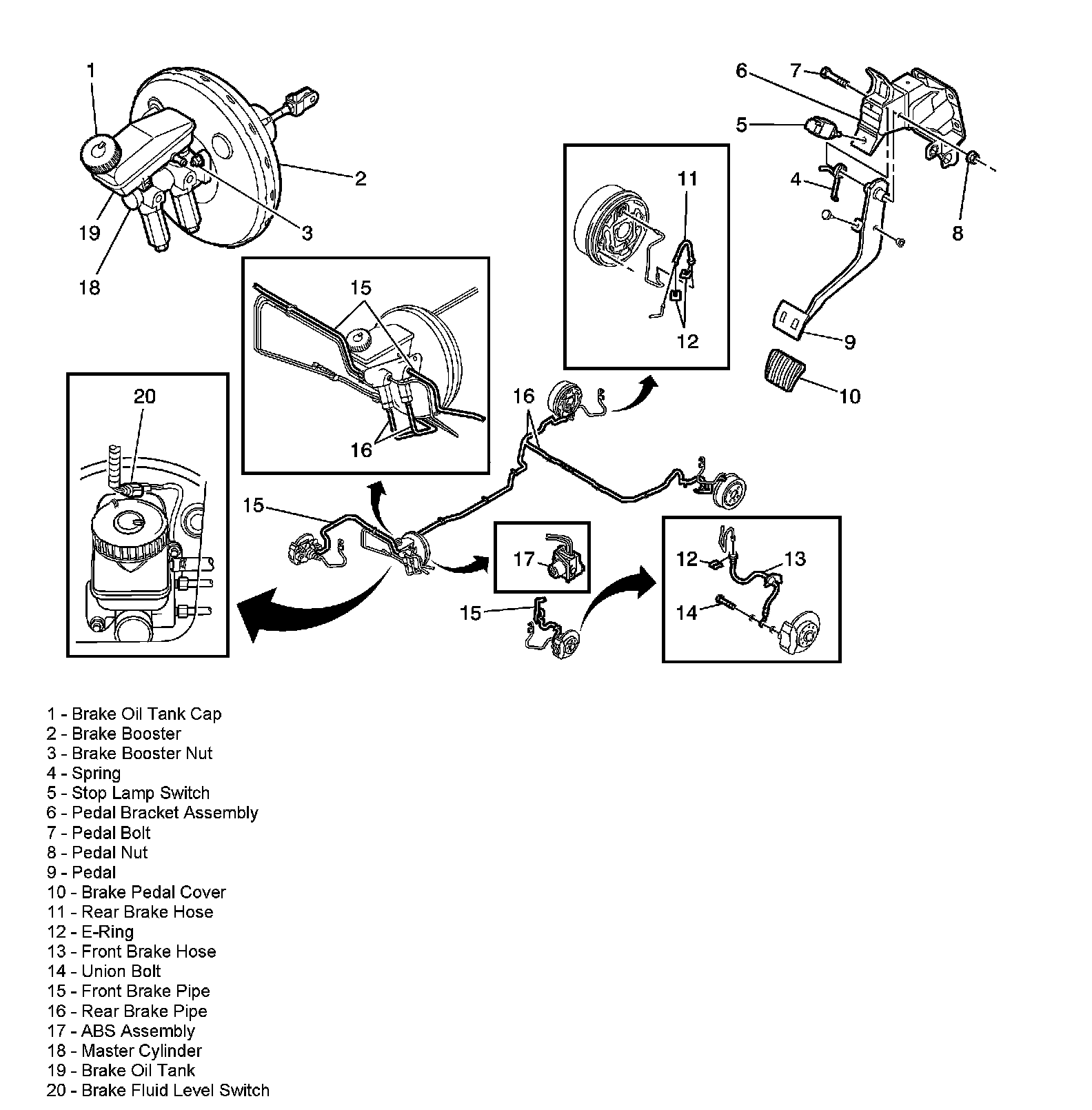 1
2
3
19
18
6
7
5
4
8
9
10
11
12
15
16
20
16
15
17
15
12
13
14

1 - Brake Oil Tank Cap
2 - Brake Booster
3 - Brake Booster Nut
4 - Spring
5 - Stop Lamp Switch
6 - Pedal Bracket Assembly
7 - Pedal Bolt
8 - Pedal Nut
9 - Pedal
10 - Brake Pedal Cover
11 - Rear Brake Hose
12 - E-Ring
13 - Front Brake Hose
14 - Union Bolt
15 - Front Brake Pipe
16 - Rear Brake Pipe
17 - ABS Assembly
18 - Master Cylinder
19 - Brake Oil Tank
20 - Brake Fluid Level Switch