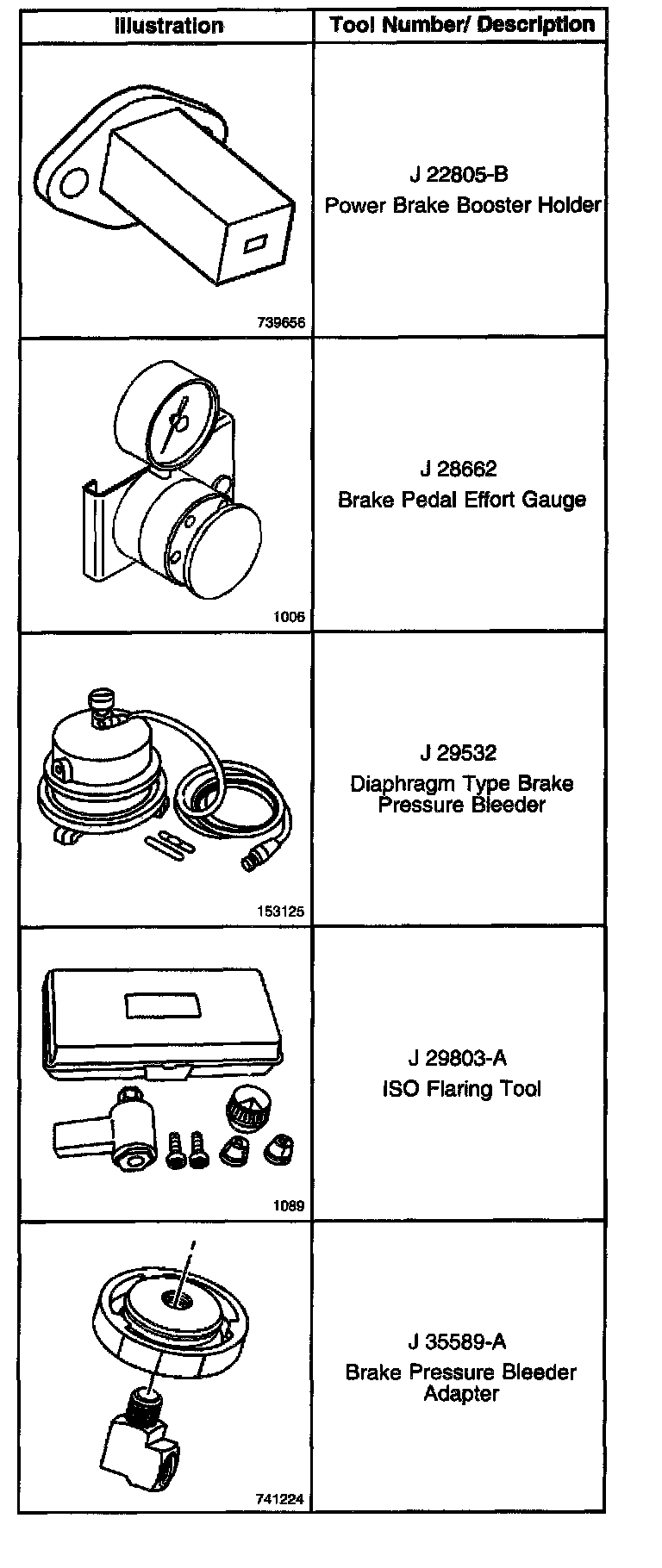 | Illustration | Tool Number/ Description |
|---|---|
| 739656 | J 22805-B Power Brake Booster Holder |
| 1006 | J 28662 Brake Pedal Effort Gauge |
| 153125 | J 29532 Diaphragm Type Brake Pressure Bleeder |
| 1089 | J 29803-A ISO Flaring Tool |
| 741224 | J 35589-A Brake Pressure Bleeder Adapter |