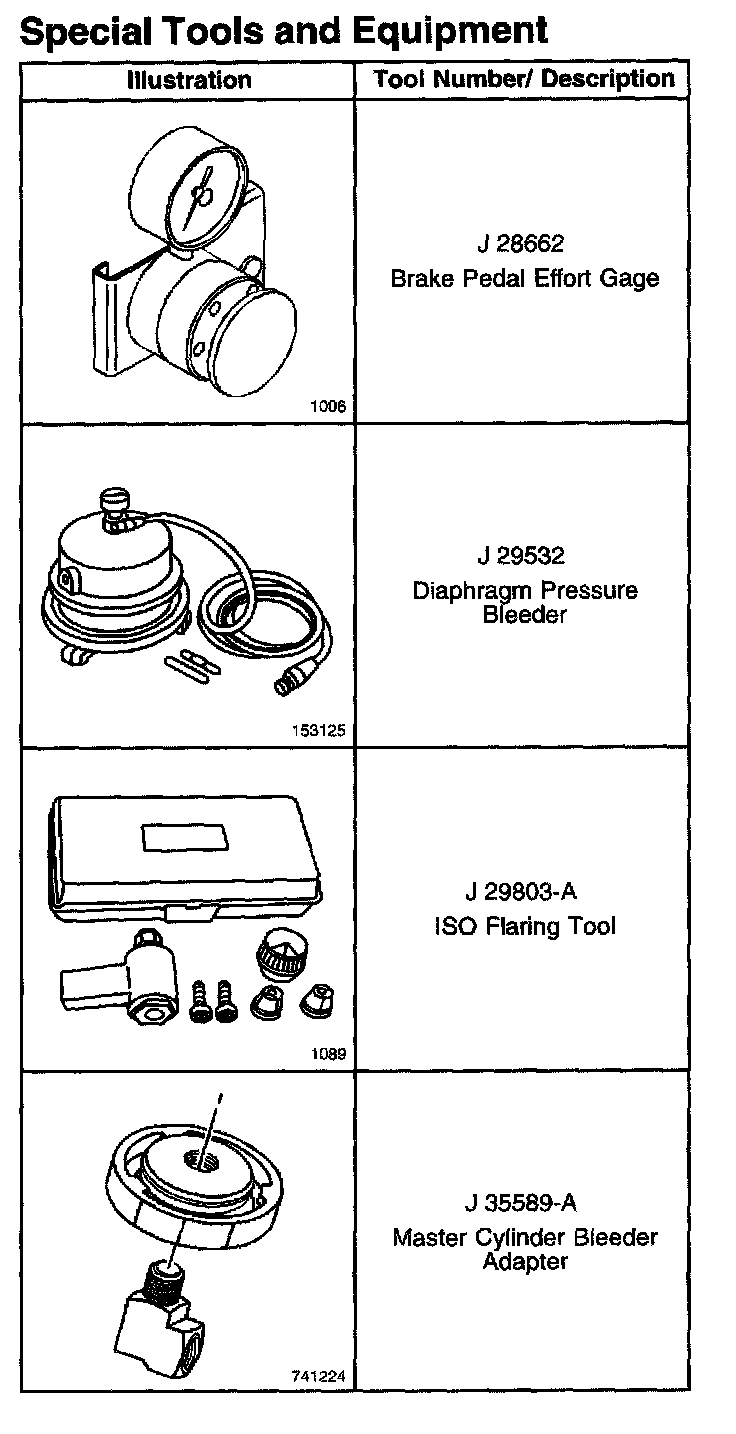 Special Tools and Equipment

| Illustration | Tool Number/ Description |
|---|---|
| 1006 | J 28662 Brake Pedal Effort Gage |
| 153125 | J 29532 Diaphragm Pressure Bleeder |
| 1089 | J 29803-A ISO Flaring Tool |
| 741224 | J 35589-A Master Cylinder Bleeder Adapter |