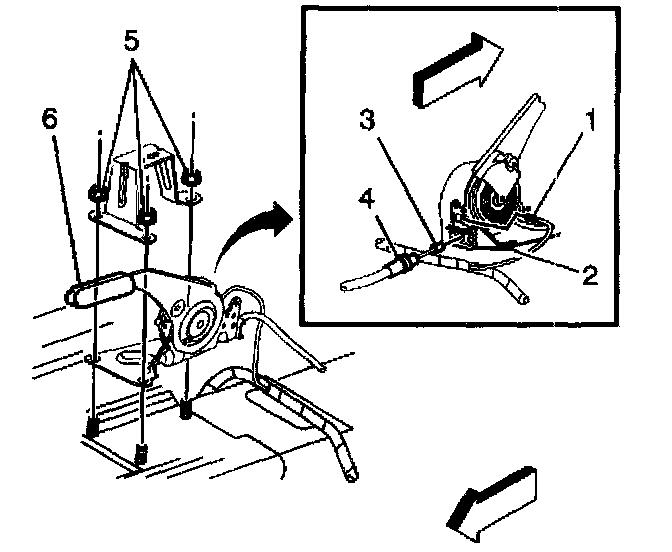 5
6
3
1
4
2