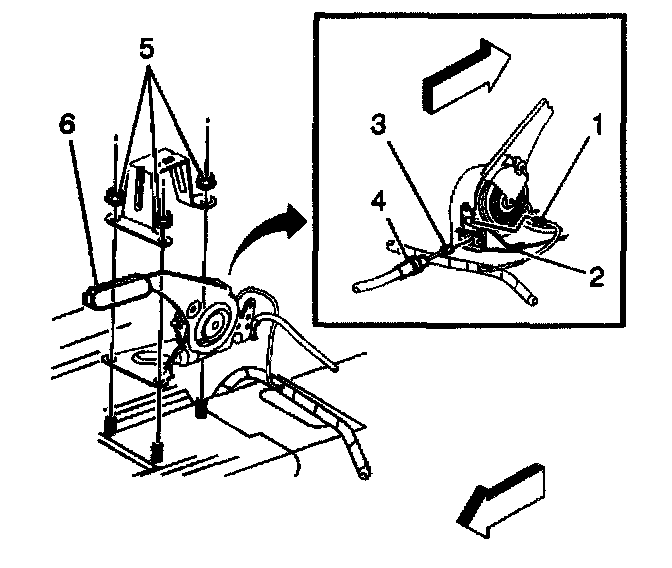 5
6
3
1
4
2