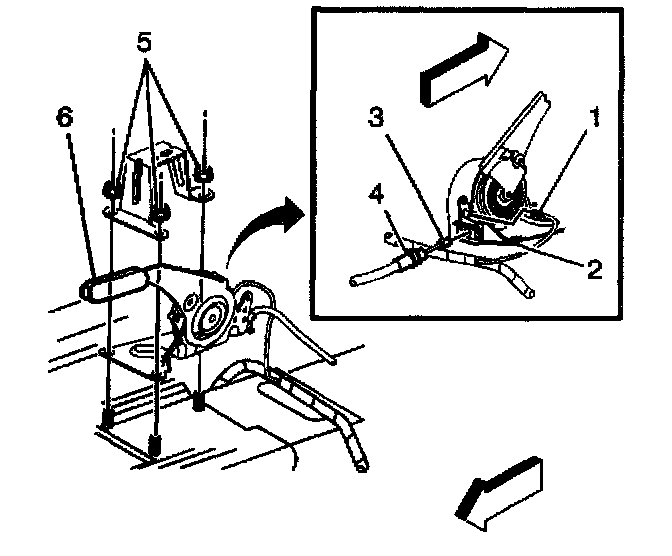 5
6
3
1
4
2