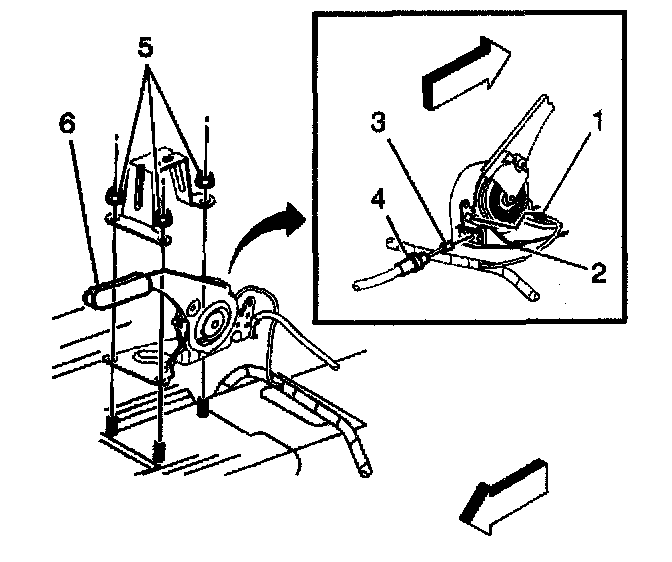 5
6
3
1
4
2