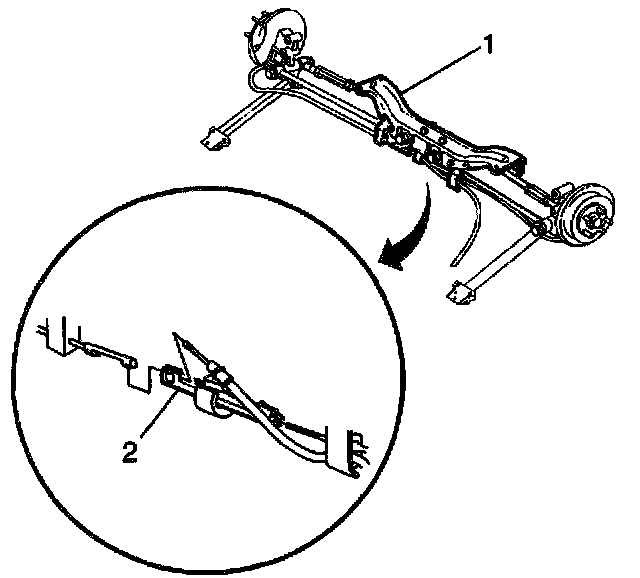 1

2