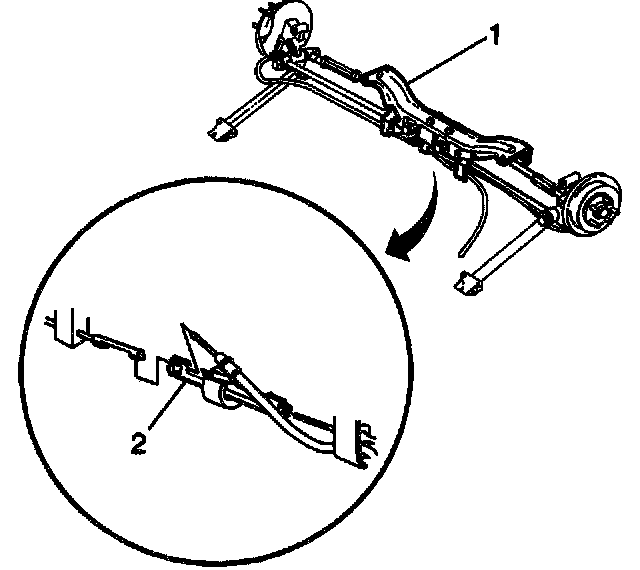 1
2