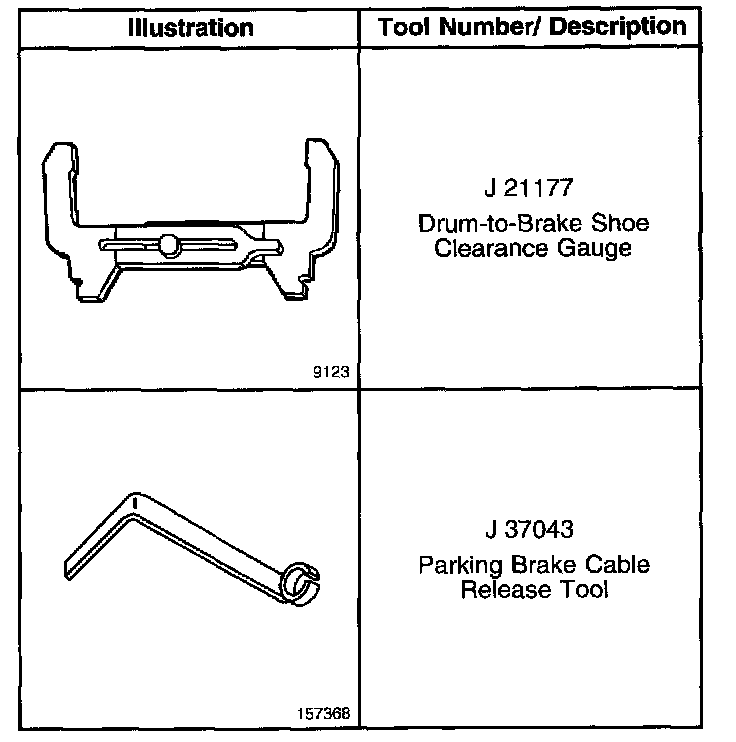 | Illustration | Tool Number/ Description |
|---|---|
| 9123 | J 21177 Drum-to-Brake Shoe Clearance Gauge |
| 157368 | J 37043 Parking Brake Cable Release Tool |