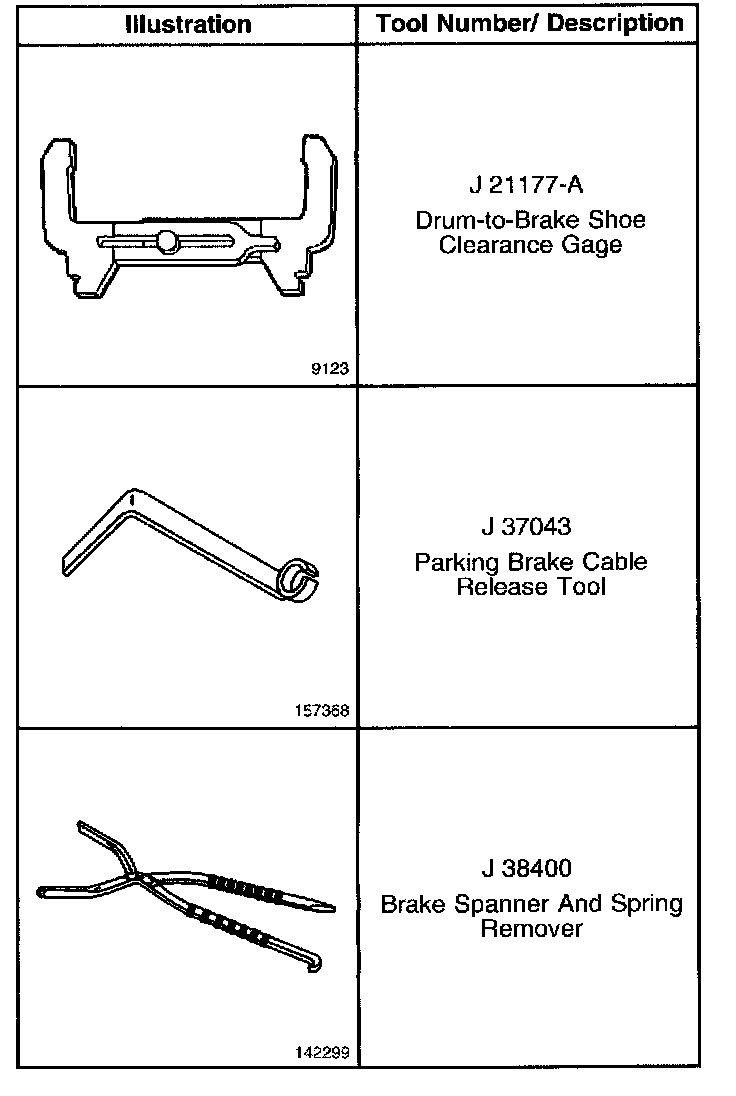 | Illustration | Tool Number/ Description |
|---|---|
| 9123 | J 21177-A Drum-to-Brake Shoe Clearance Gage |
| 157368 | J 37043 Parking Brake Cable Release Tool |
| 142299 | J 38400 Brake Spanner And Spring Remover |