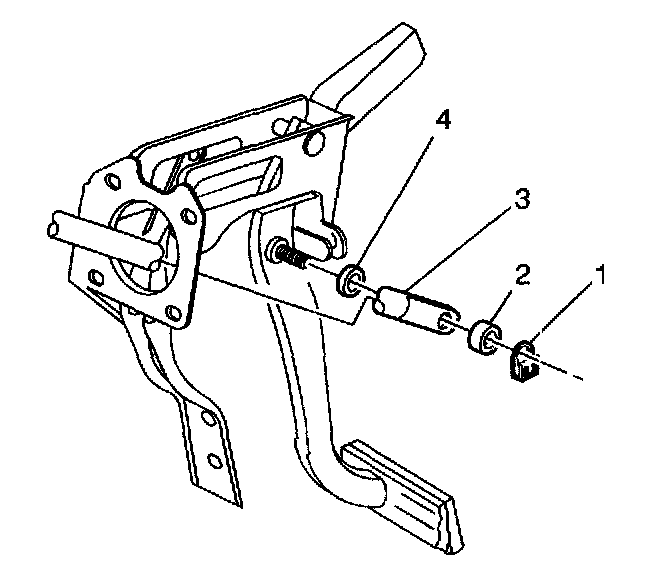 4
3
2
1