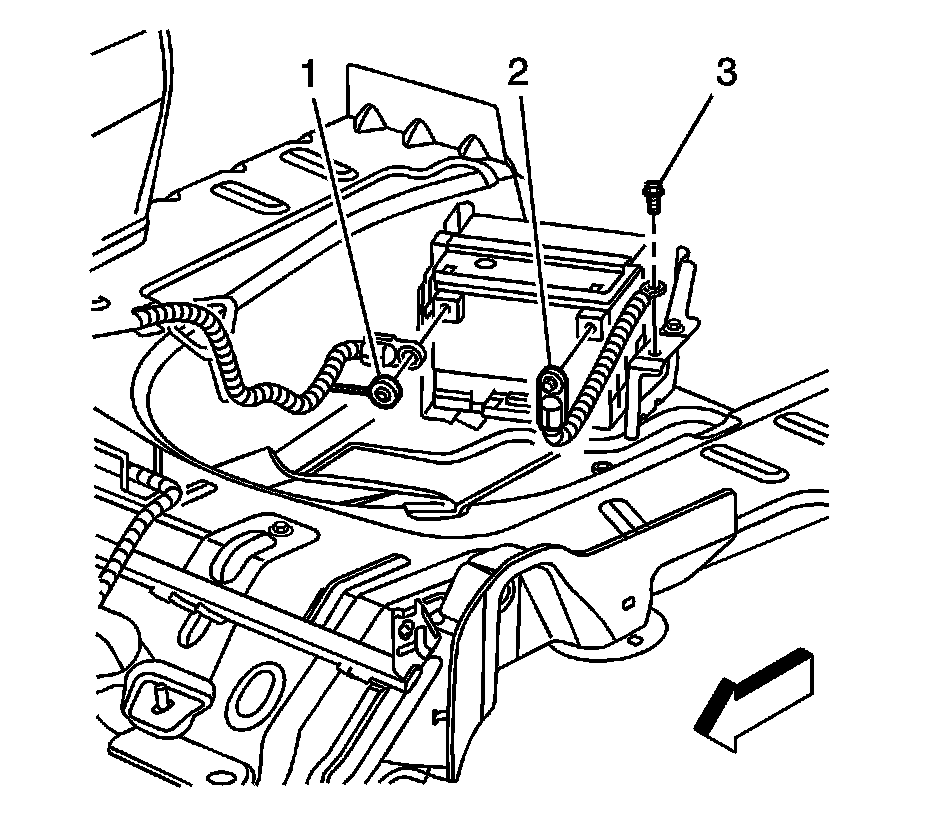 1
2
3