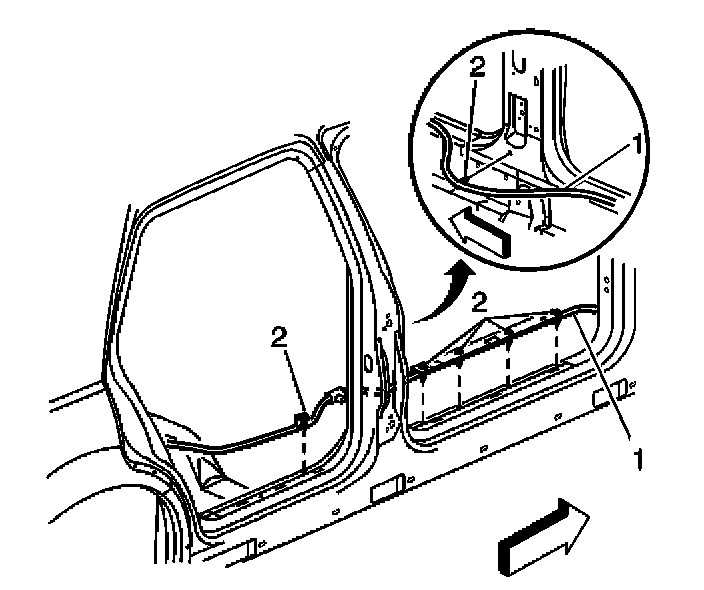 2
1
2
2
1