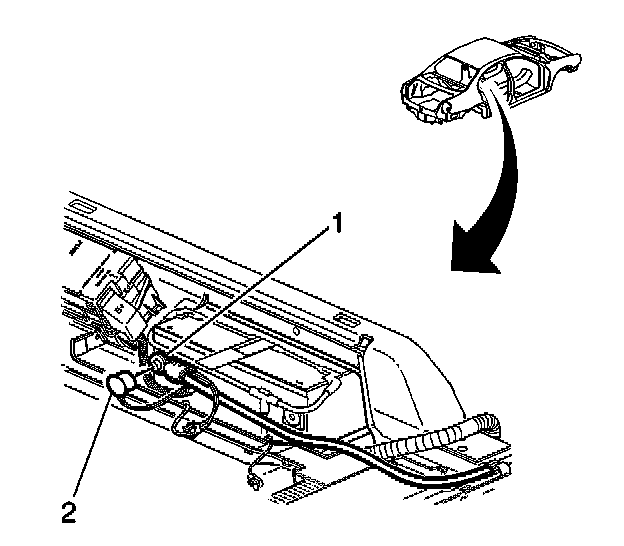 1

2