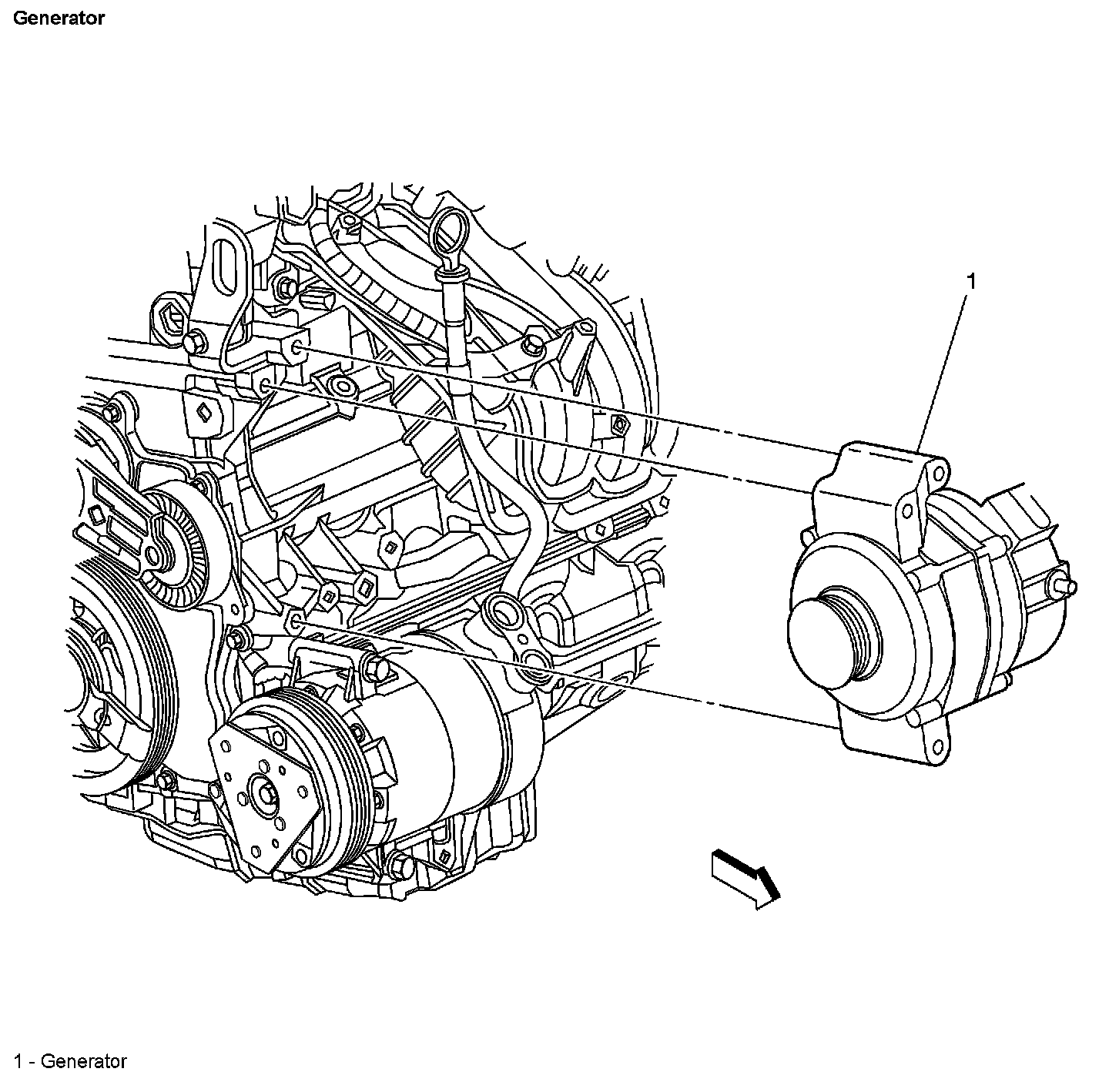 Generator

1

1 - Generator