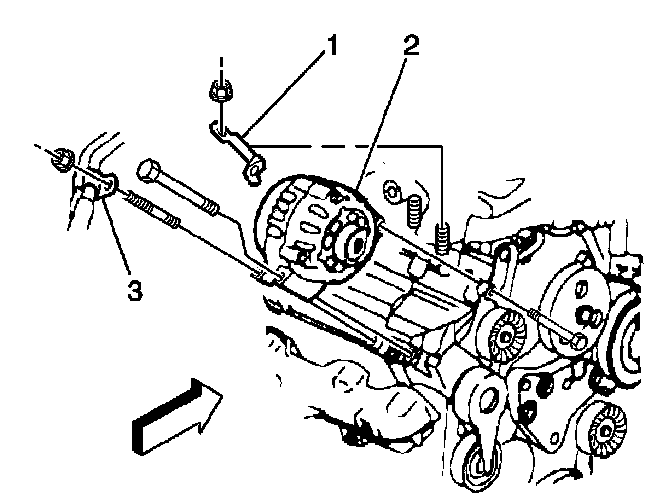 1
2
3