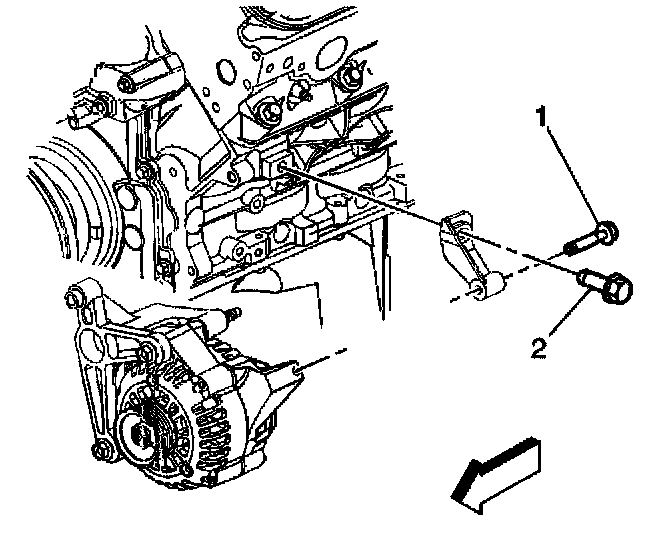 1
2