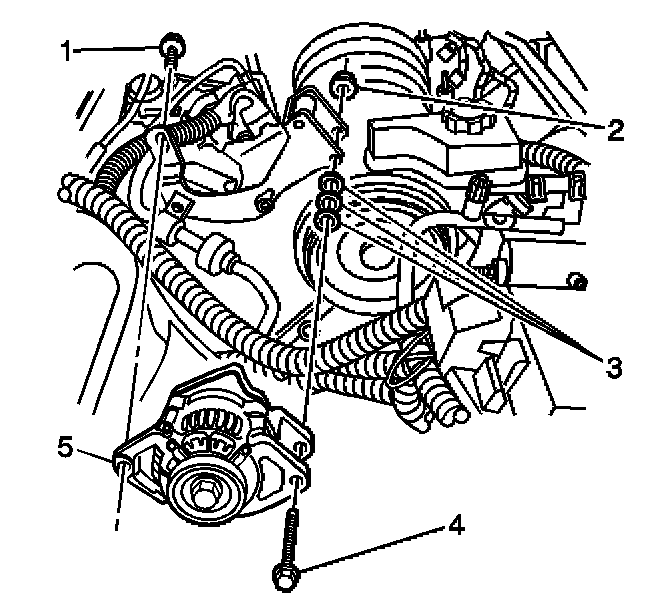 1
2
3
5
4