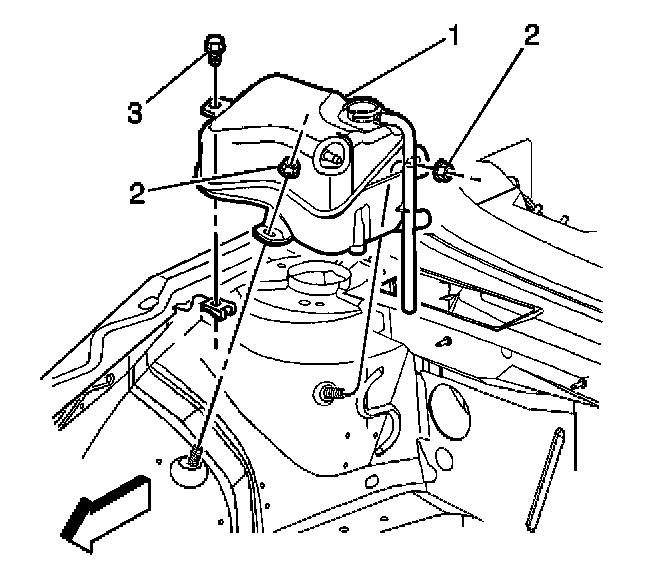 1
2
3
2