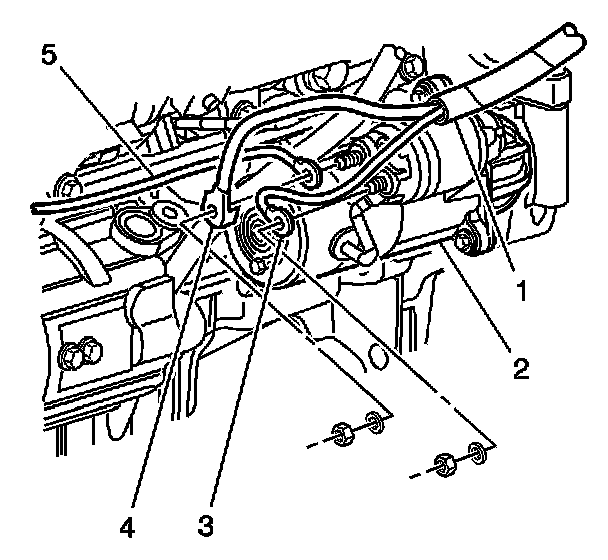 5
1
2
4
3