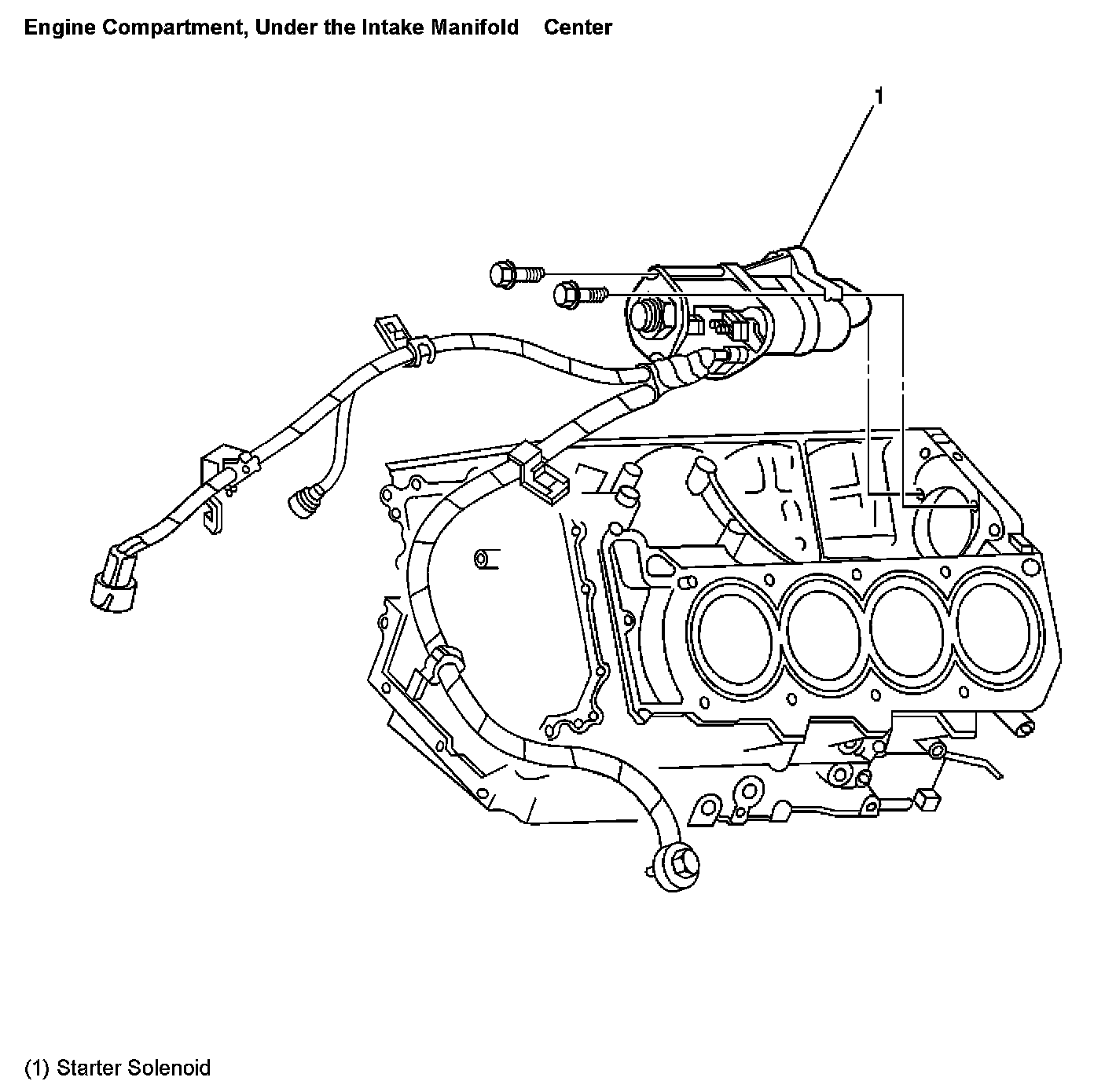 Engine Compartment, Under the Intake Manifold    Center

1

(1) Starter Solenoid