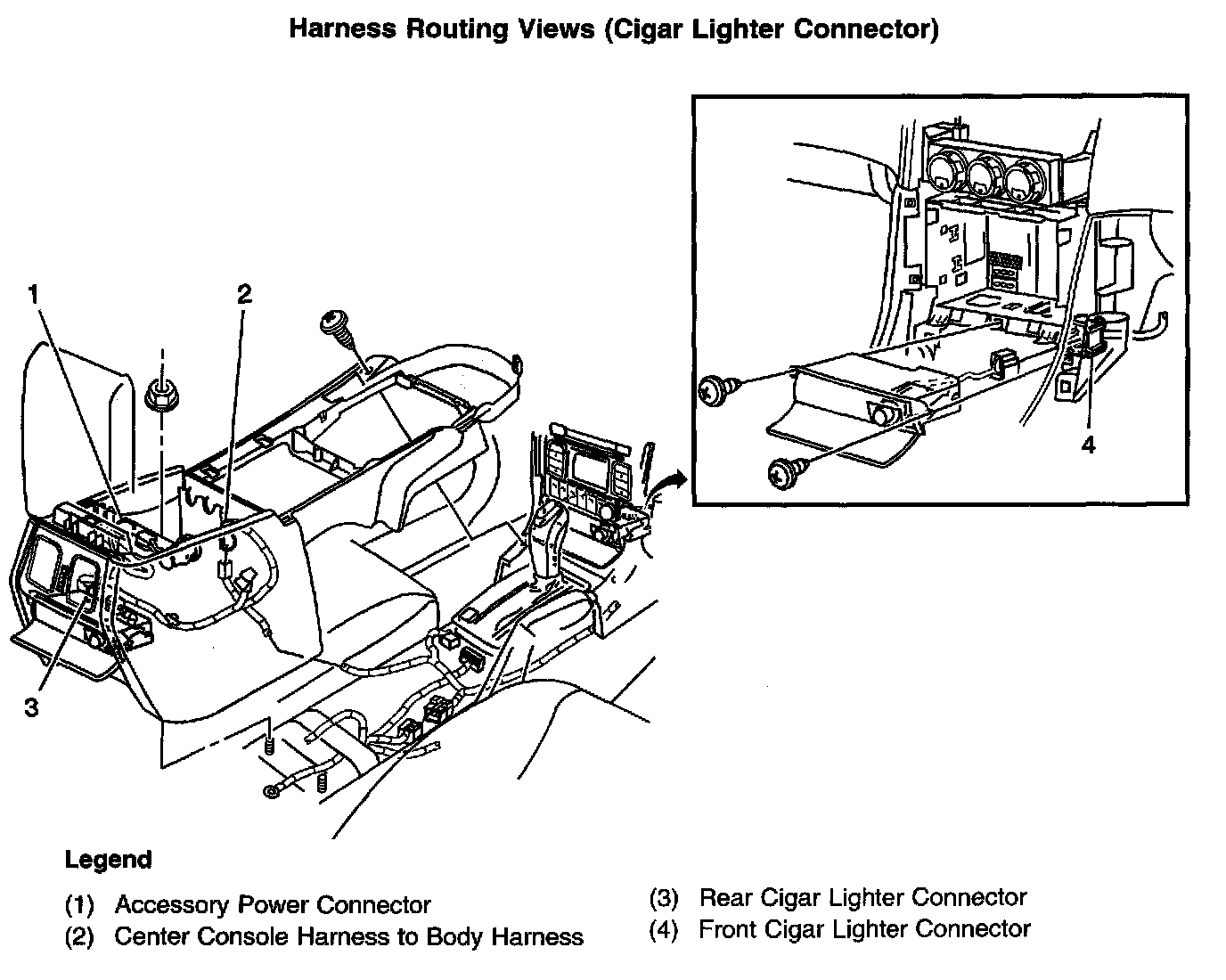 Harness Routing Views (Cigar Lighter Connector)

1

2

3

4

Legend

(1) Accessory Power Connector
(2) Center Console Harness to Body Harness

(3) Rear Cigar Lighter Connector
(4) Front Cigar Lighter Connector