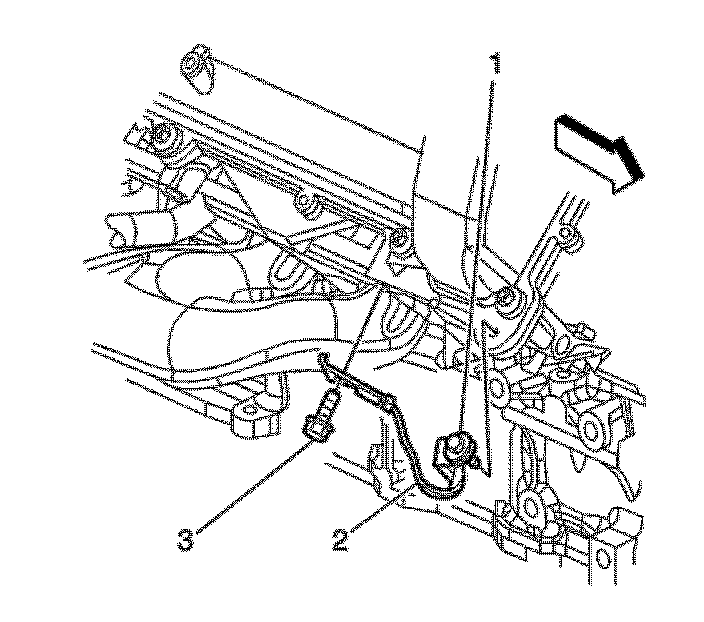 1
3
2