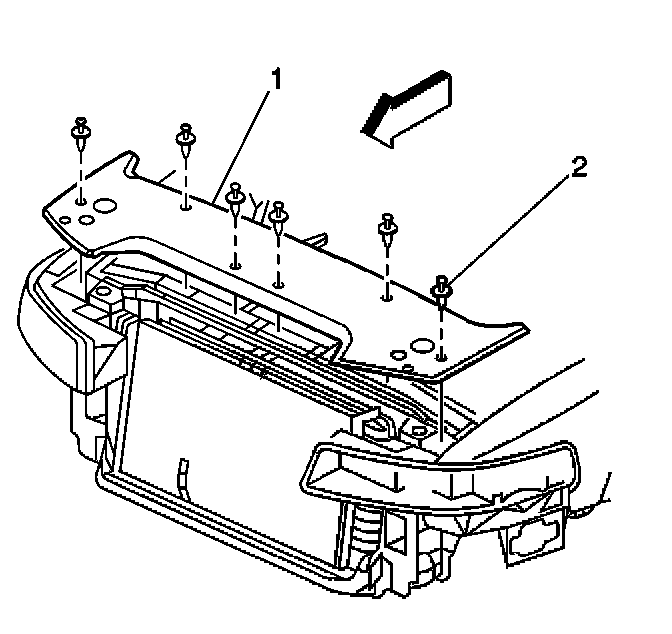 1

2