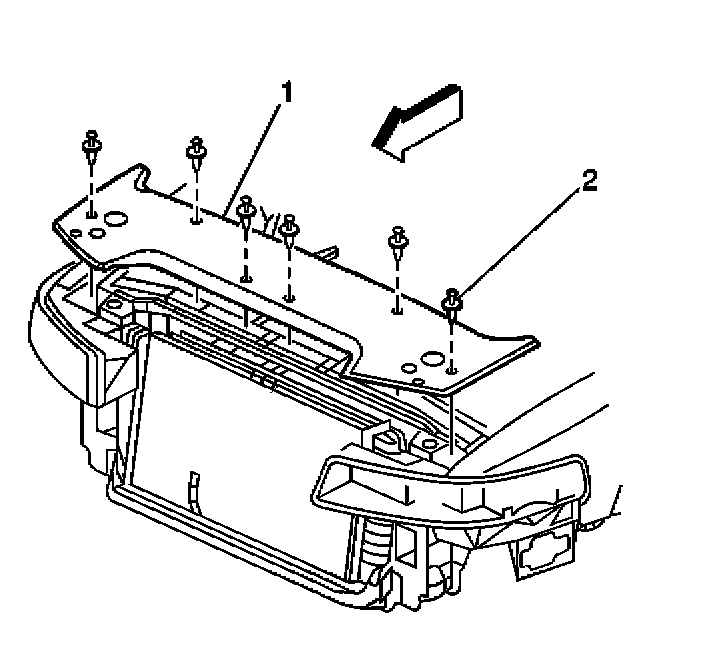 1

2