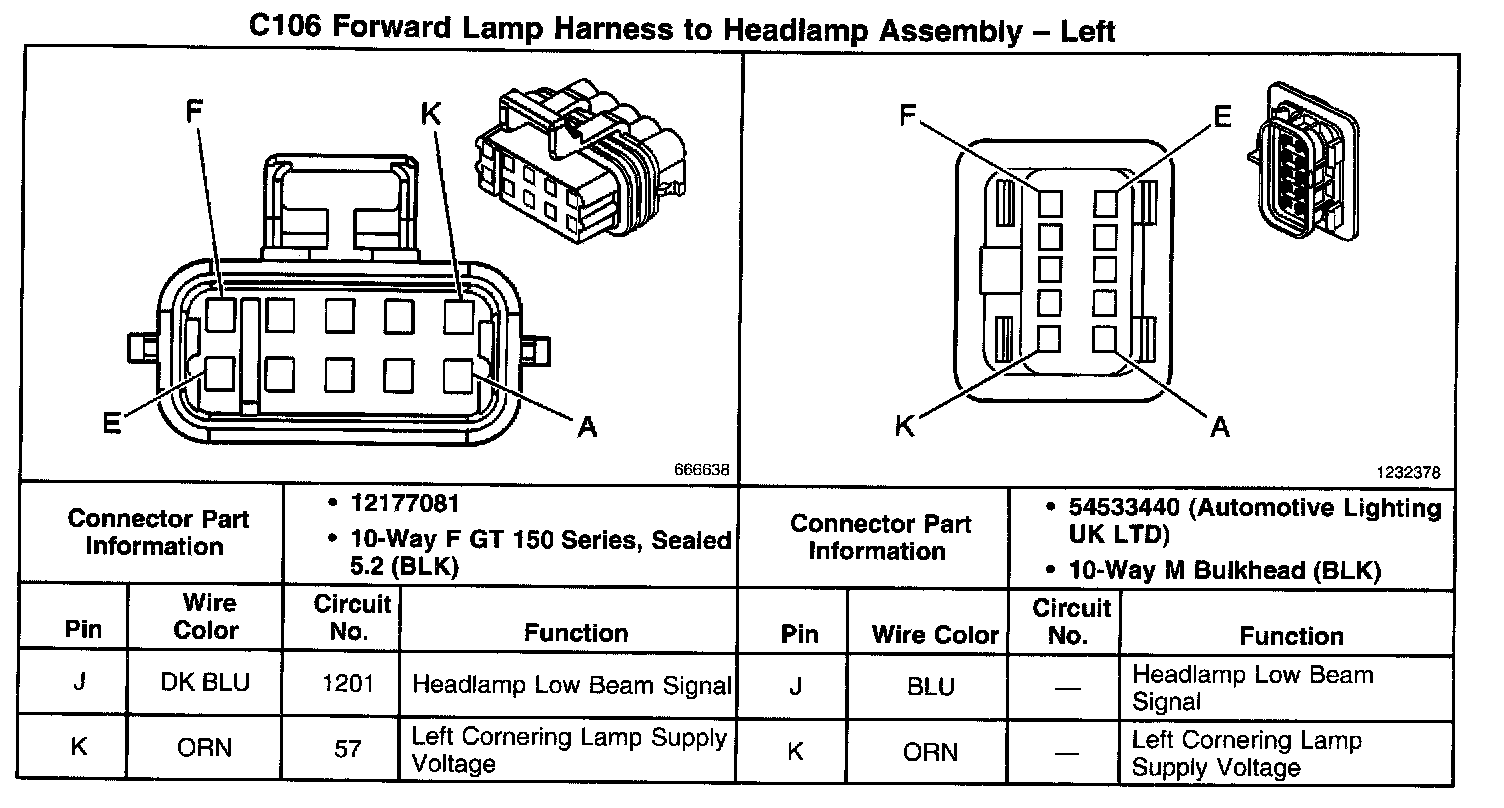 C106 Forward Lamp Harness to Headlamp Assembly – Left

F
K
E
A
666638

F
E
K
A
1232378

| Connector Part Information | | • 12177081 • 10-Way F GT 150 Series, Sealed 5.2 (BLK) | | Connector Part Information | | • 54533440 (Automotive Lighting UK LTD) • 10-Way M Bulkhead (BLK) | |
|---|---|---|---|---|---|---|---|
| Pin | Wire Color | Circuit No. | Function | Pin | Wire Color | Circuit No. | Function |
| J | DK BLU | 1201 | Headlamp Low Beam Signal | J | BLU | — | Headlamp Low Beam Signal |
| K | ORN | 57 | Left Cornering Lamp Supply Voltage | K | ORN | — | Left Cornering Lamp Supply Voltage |