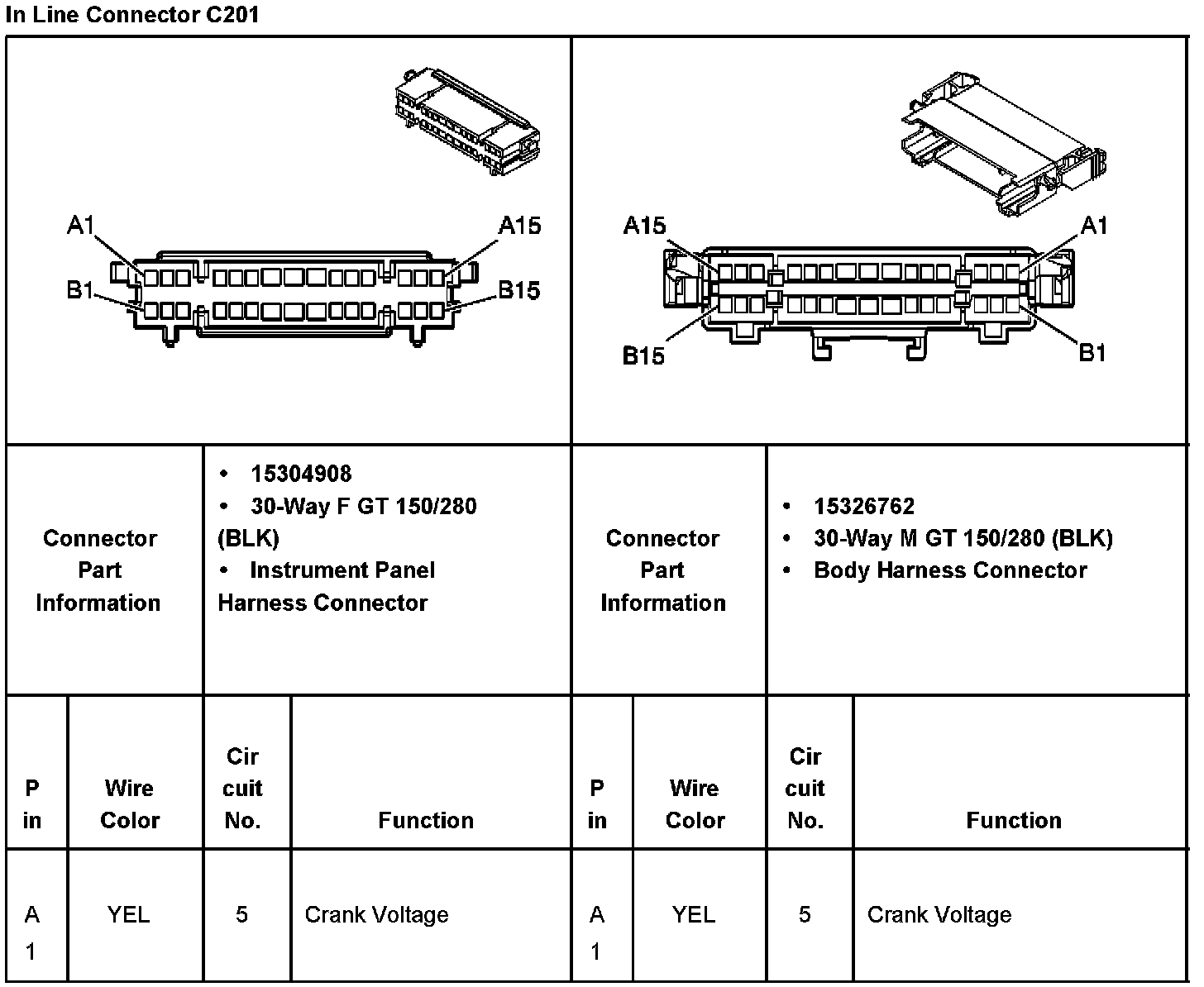 In Line Connector C201

A1
A15
B1
B15

A15
A1
B15
B1

| Connector Part Information | • 15304908 • 30-Way F GT 150/280 (BLK) • Instrument Panel Harness Connector | Connector Part Information | • 15326762 • 30-Way M GT 150/280 (BLK) • Body Harness Connector |
|---|---|---|---|

| Pin | Wire Color | Circuit No. | Function | Pin | Wire Color | Circuit No. | Function |
|---|---|---|---|---|---|---|---|
| A1 | YEL | 5 | Crank Voltage | A1 | YEL | 5 | Crank Voltage |