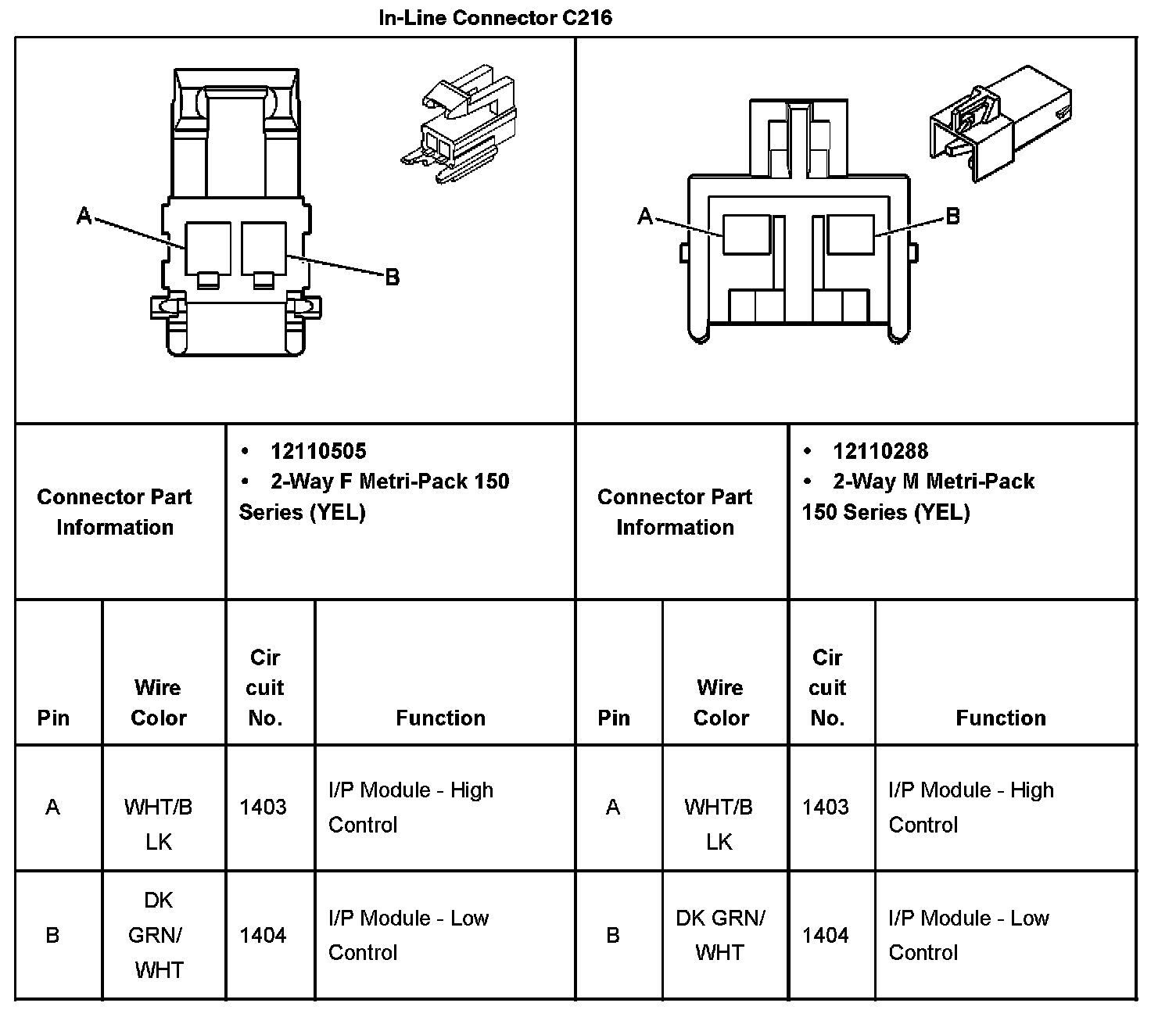 In-Line Connector C216

A
B

A
B

| Connector Part Information | • 12110505 • 2-Way F Metri-Pack 150 Series (YEL) | Connector Part Information | • 12110288 • 2-Way M Metri-Pack 150 Series (YEL) |
|---|---|---|---|

| Pin | Wire Color | Cir cuit No. | Function | Pin | Wire Color | Cir cuit No. | Function |
|---|---|---|---|---|---|---|---|
| A | WHT/B LK | 1403 | I/P Module - High Control | A | WHT/B LK | 1403 | I/P Module - High Control |
| B | DK GRN/ WHT | 1404 | I/P Module - Low Control | B | DK GRN/ WHT | 1404 | I/P Module - Low Control |