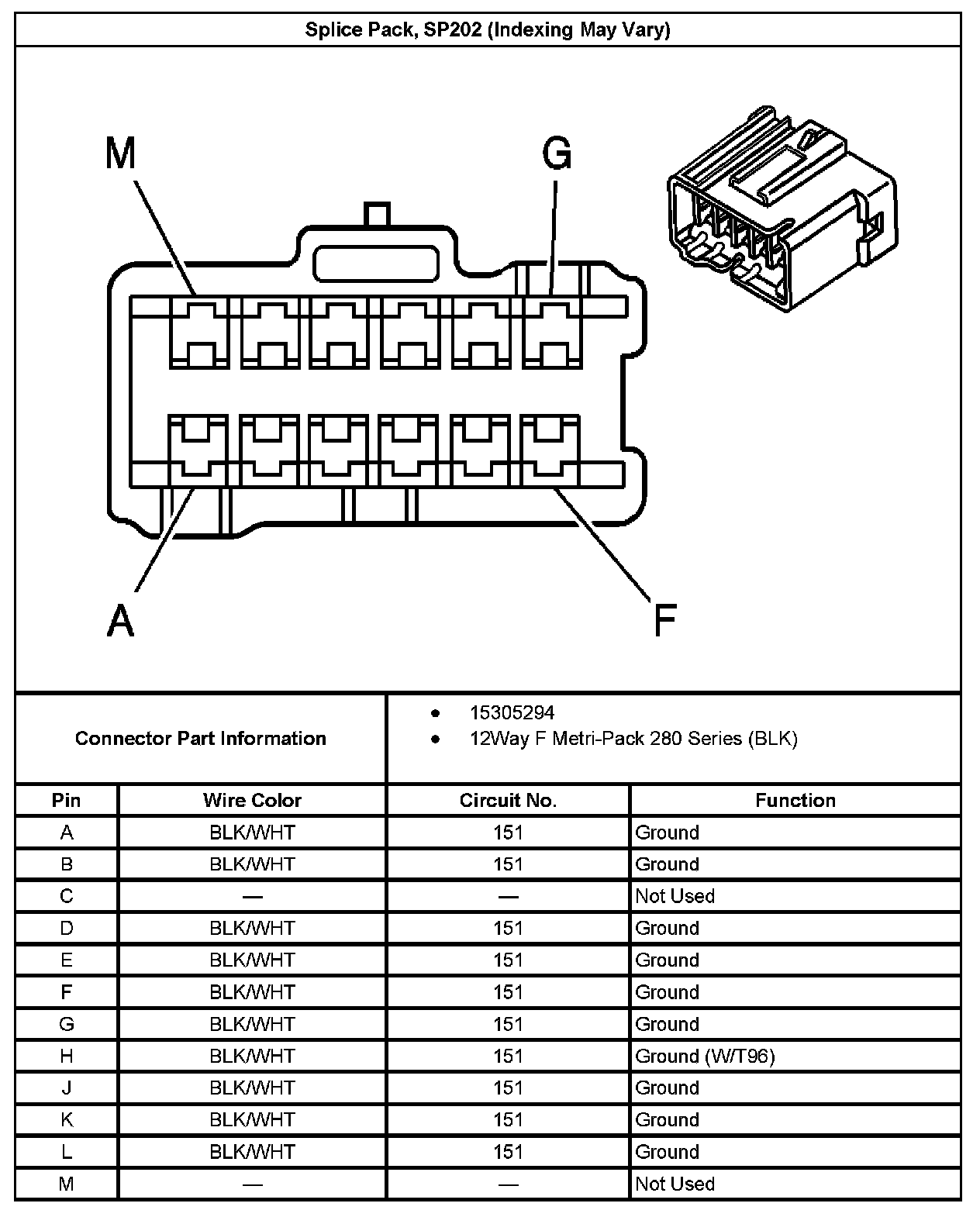 Splice Pack, SP202 (Indexing May Vary)

M
G
A
F

Connector Part Information

- 15305294
- 12Way F Metri-Pack 280 Series (BLK)

| Pin | Wire Color | Circuit No. | Function |
|---|---|---|---|
| A | BLK/WHT | 151 | Ground |
| B | BLK/WHT | 151 | Ground |
| C | — | — | Not Used |
| D | BLK/WHT | 151 | Ground |
| E | BLK/WHT | 151 | Ground |
| F | BLK/WHT | 151 | Ground |
| G | BLK/WHT | 151 | Ground |
| H | BLK/WHT | 151 | Ground (W/T96) |
| J | BLK/WHT | 151 | Ground |
| K | BLK/WHT | 151 | Ground |
| L | BLK/WHT | 151 | Ground |
| M | — | — | Not Used |