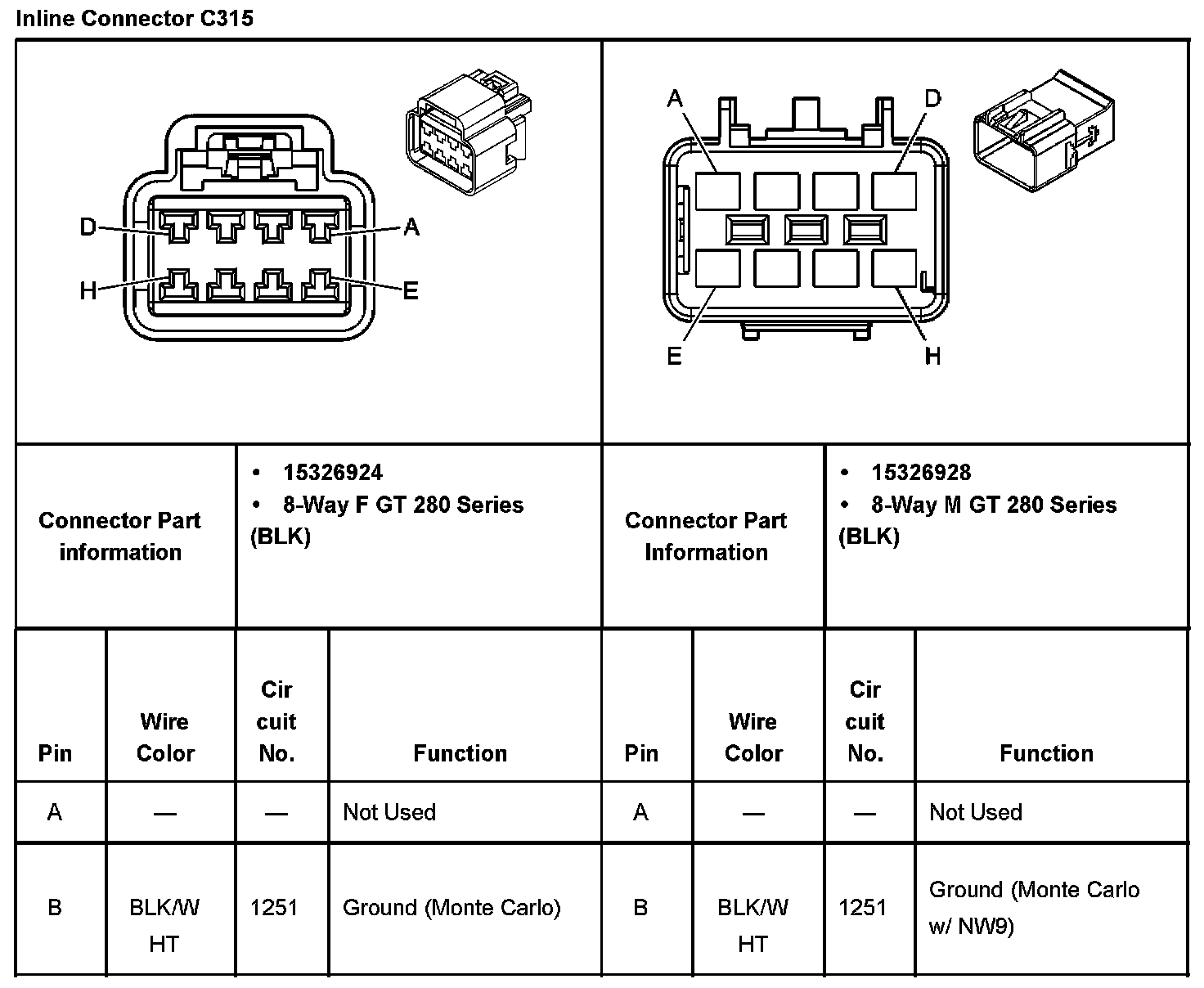 Inline Connector C315

D
A
H
E

A
D
E
H

| Connector Part information | • 15326924 • 8-Way F GT 280 Series (BLK) | Connector Part Information | • 15326928 • 8-Way M GT 280 Series (BLK) |
|---|---|---|---|

| Pin | Wire Color | Cir cuit No. | Function | Pin | Wire Color | Cir cuit No. | Function |
|---|---|---|---|---|---|---|---|
| A | — | — | Not Used | A | — | — | Not Used |
| B | BLK/W HT | 1251 | Ground (Monte Carlo) | B | BLK/W HT | 1251 | Ground (Monte Carlo w/ NW9) |