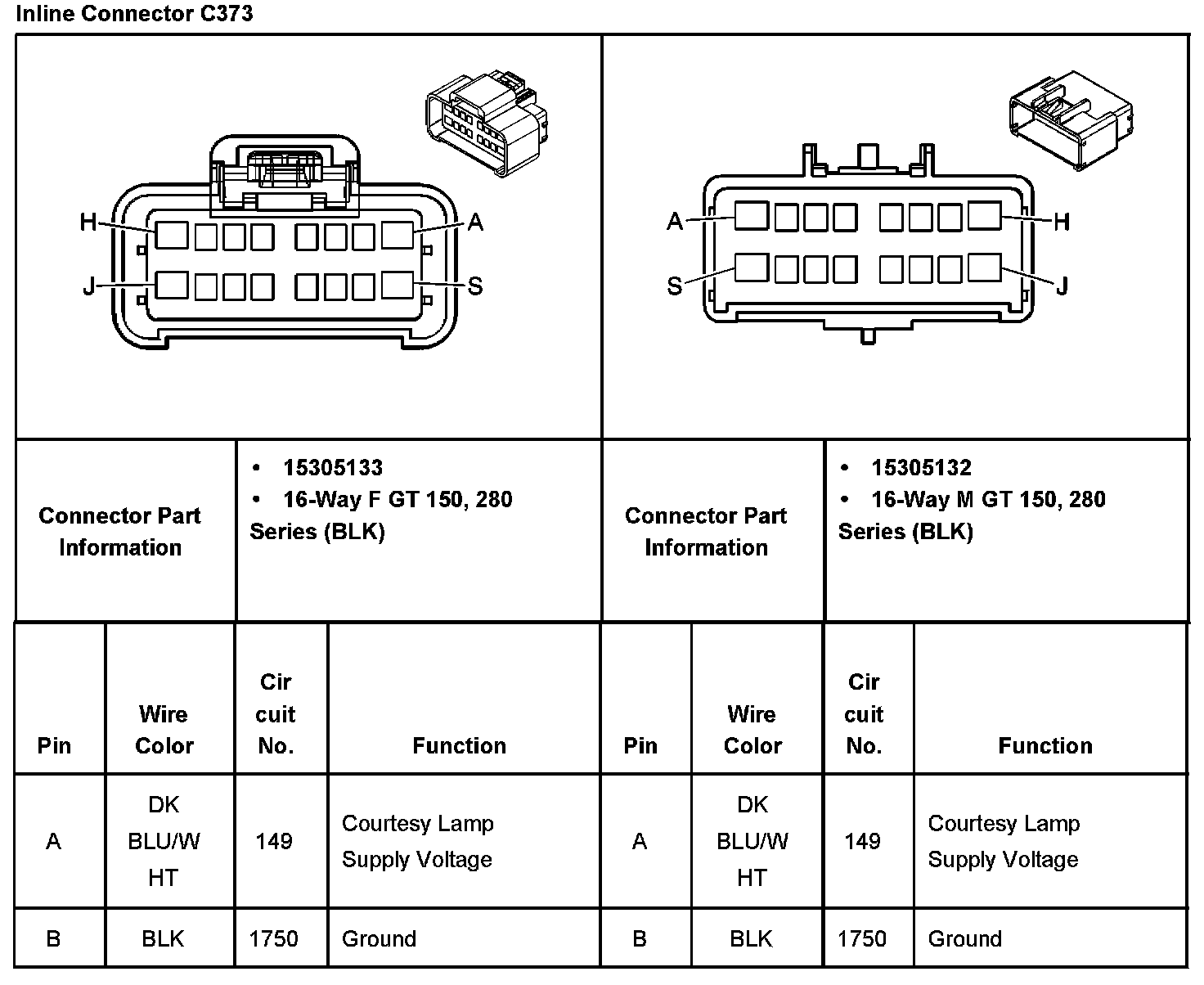 Inline Connector C373

H A J S

A H S J

| Connector Part Information | • 15305133 • 16-Way F GT 150, 280 Series (BLK) | Connector Part Information | • 15305132 • 16-Way M GT 150, 280 Series (BLK) |
|---|---|---|---|

| Pin | Wire Color | Cir cuit No. | Function | Pin | Wire Color | Cir cuit No. | Function |
|---|---|---|---|---|---|---|---|
| A | DK BLU/W HT | 149 | Courtesy Lamp Supply Voltage | A | DK BLU/W HT | 149 | Courtesy Lamp Supply Voltage |
| B | BLK | 1750 | Ground | B | BLK | 1750 | Ground |