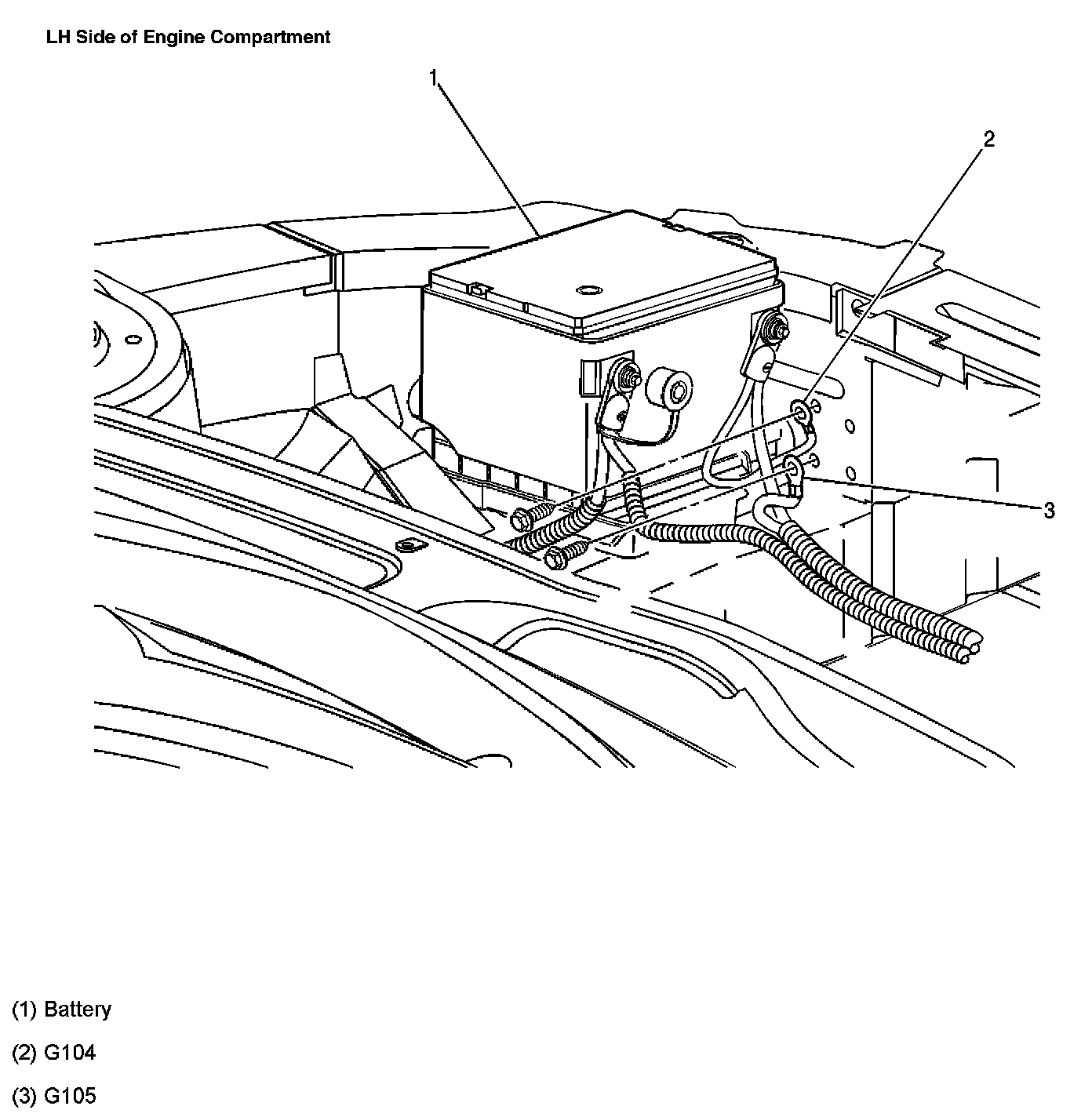 LH Side of Engine Compartment

1

2

3

(1) Battery

(2) G104

(3) G105