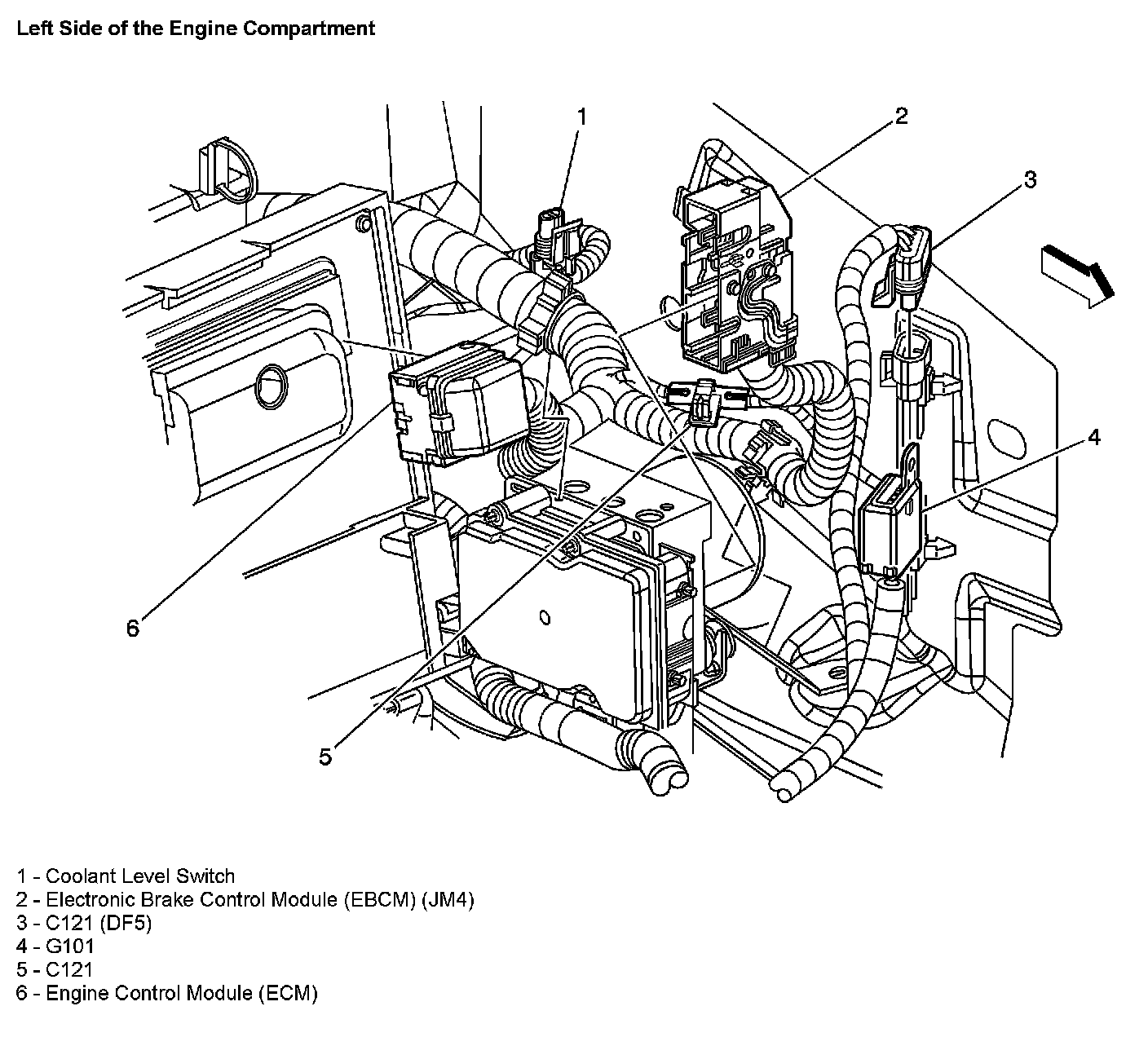 Left Side of the Engine Compartment

1

2

3

4

6

5

1 - Coolant Level Switch
2 - Electronic Brake Control Module (EBCM) (JM4)
3 - C121 (DF5)
4 - G101
5 - C121
6 - Engine Control Module (ECM)