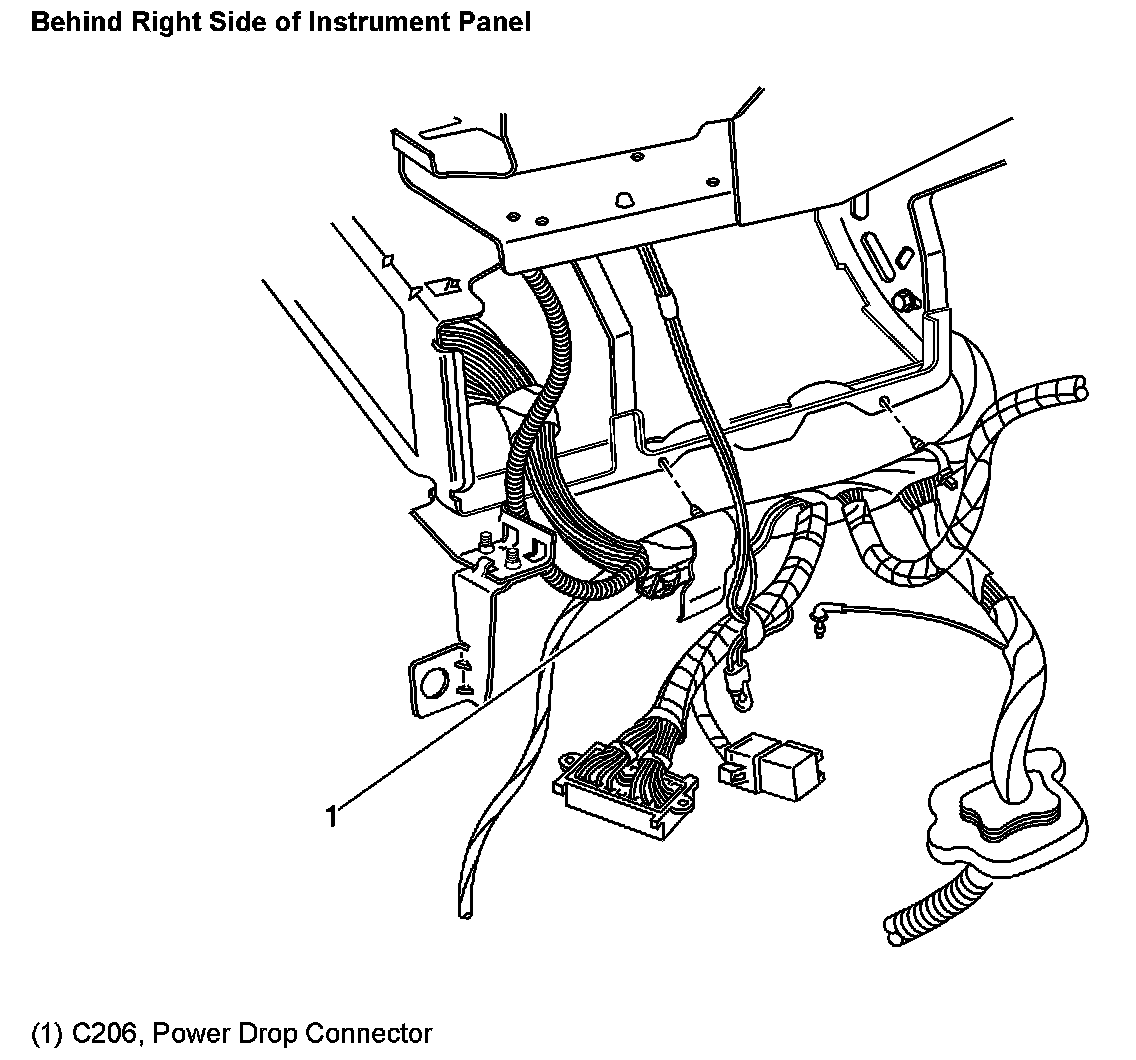 Behind Right Side of Instrument Panel

1

(1) C206, Power Drop Connector