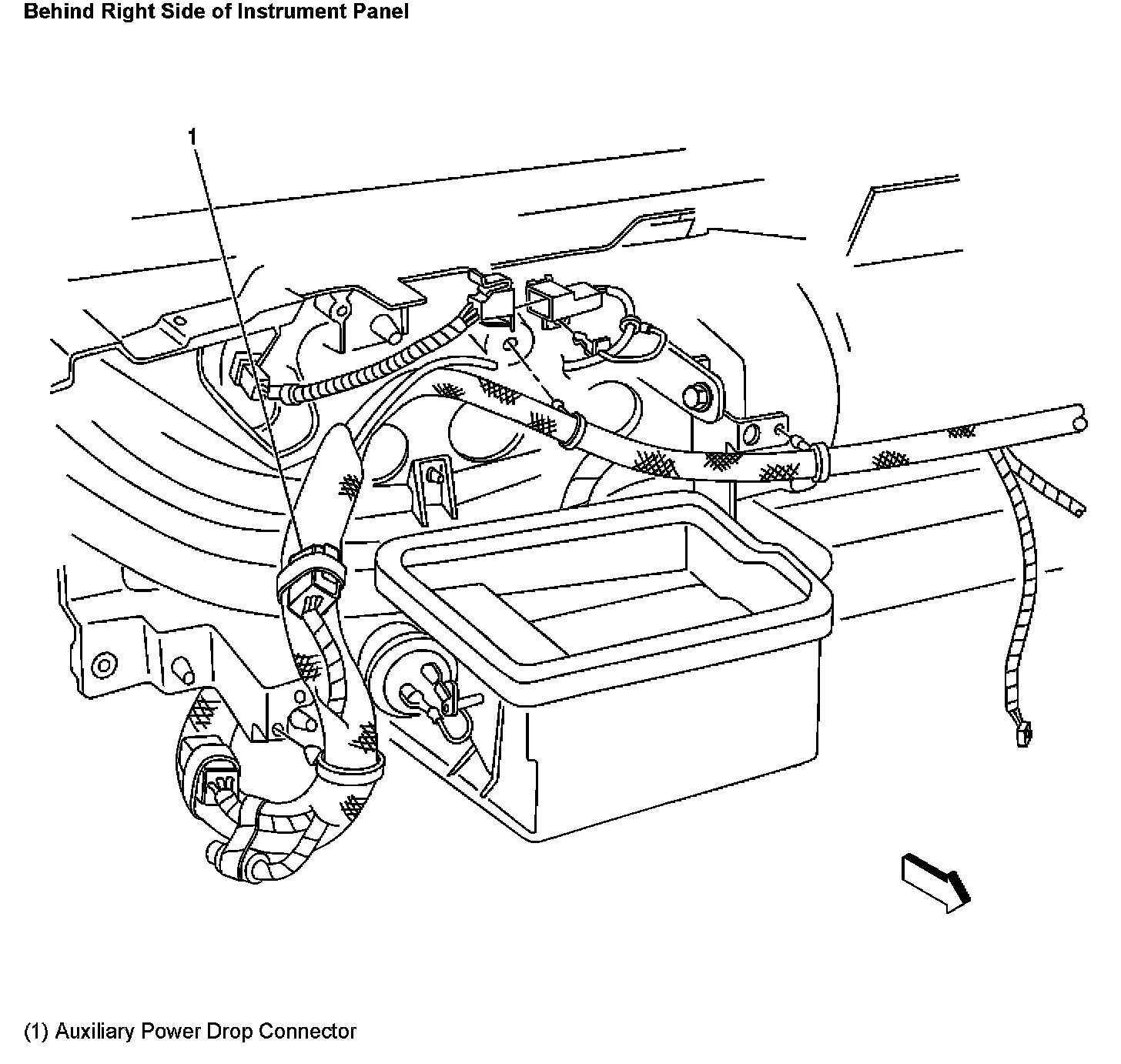 Behind Right Side of Instrument Panel

1

(1) Auxiliary Power Drop Connector