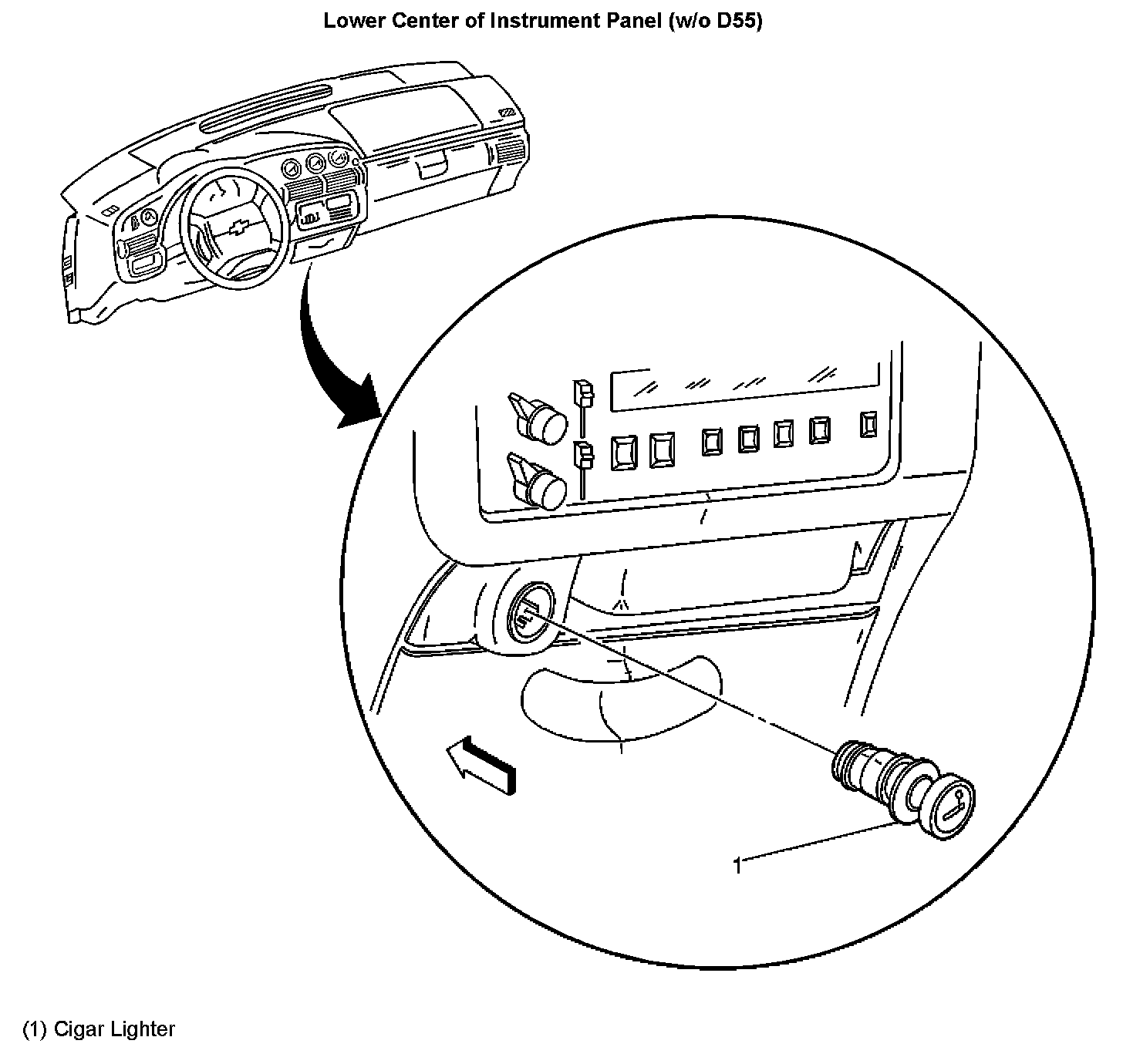 Lower Center of Instrument Panel (w/o D55)

1

(1) Cigar Lighter