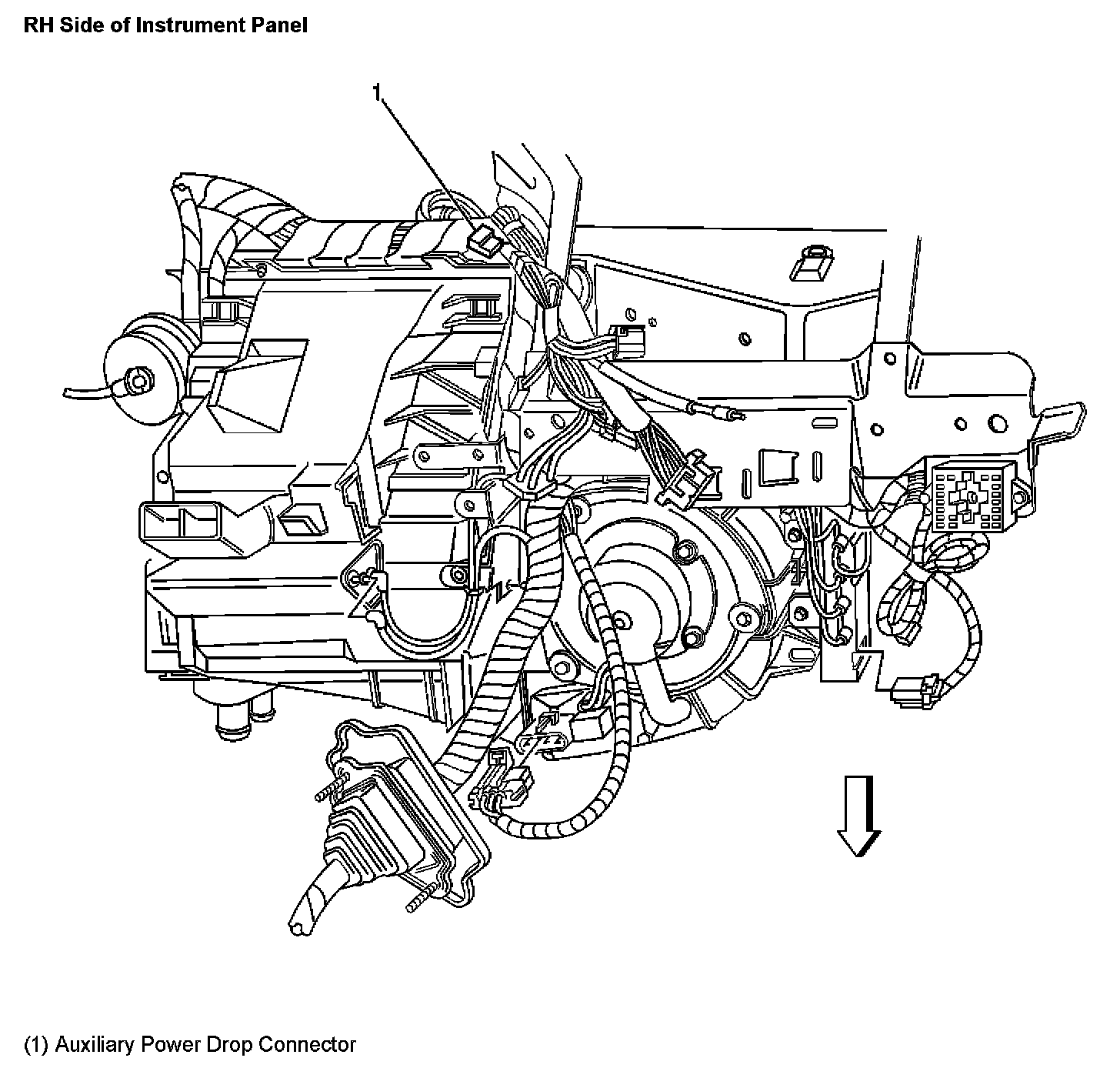 RH Side of Instrument Panel

1

(1) Auxiliary Power Drop Connector